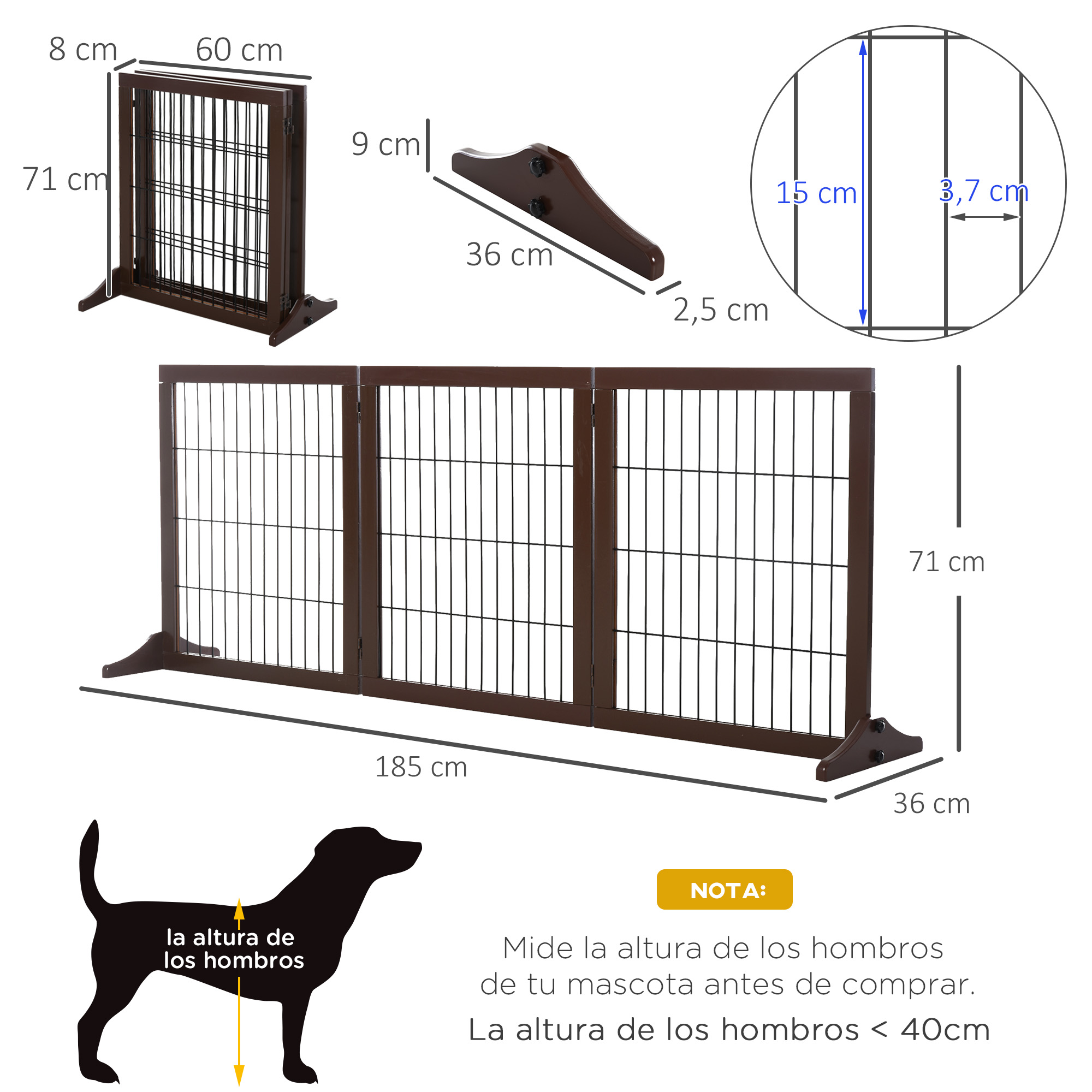 8 cm
60 cm
71 cm
9 cm
36 cm
2,5 cm
15 cm
3,7 cm
71 cm
185 cm
36 cm
la altura de los hombros
NOTA:
Mide la altura de los hombros de tu mascota antes de comprar.
La altura de los hombros < 40cm