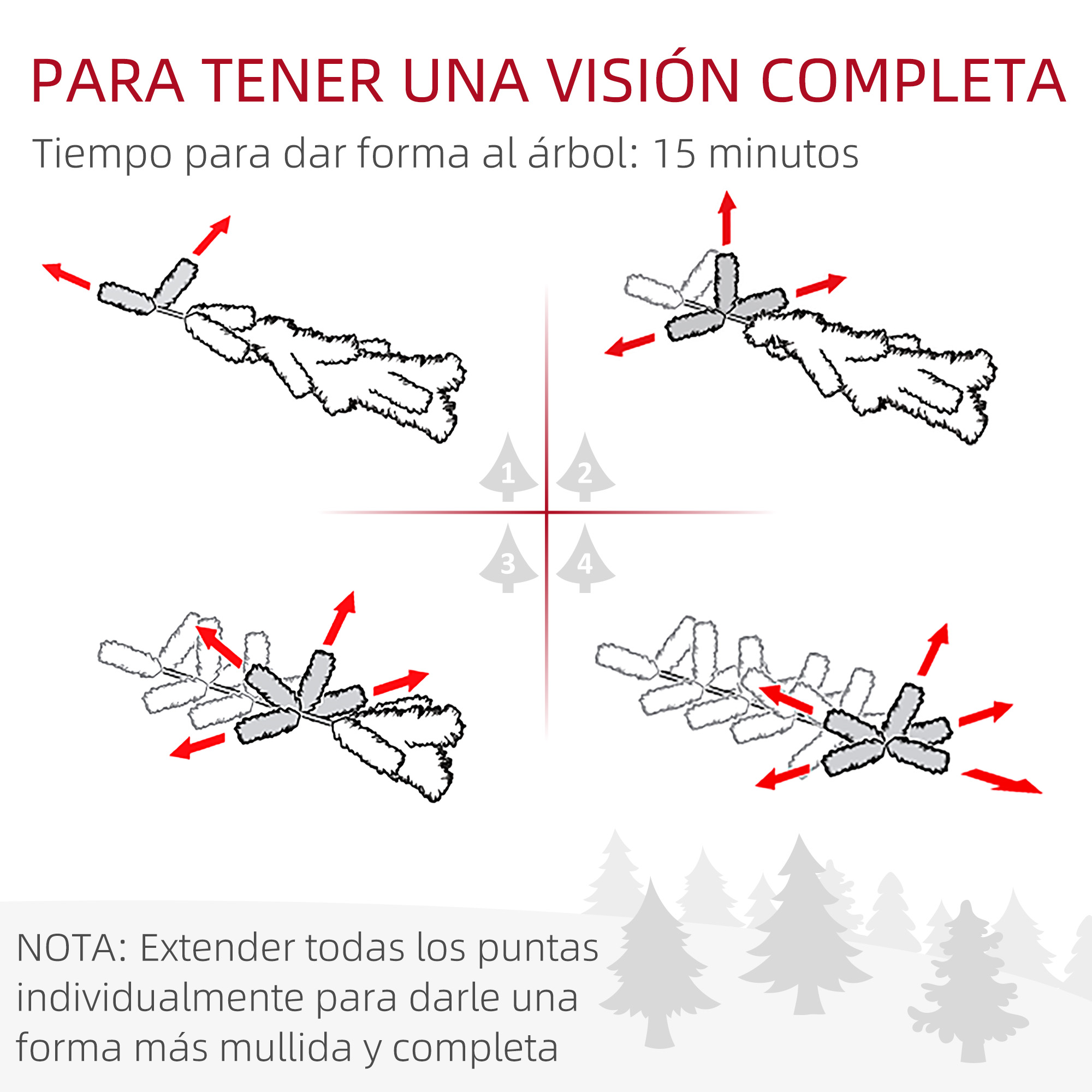 PARA TENER UNA VISIÓN COMPLETA

Tiempo para dar forma al árbol: 15 minutos

1
2
3
4

NOTA: Extender todas los puntas individualmente para darle una forma más mullida y completa