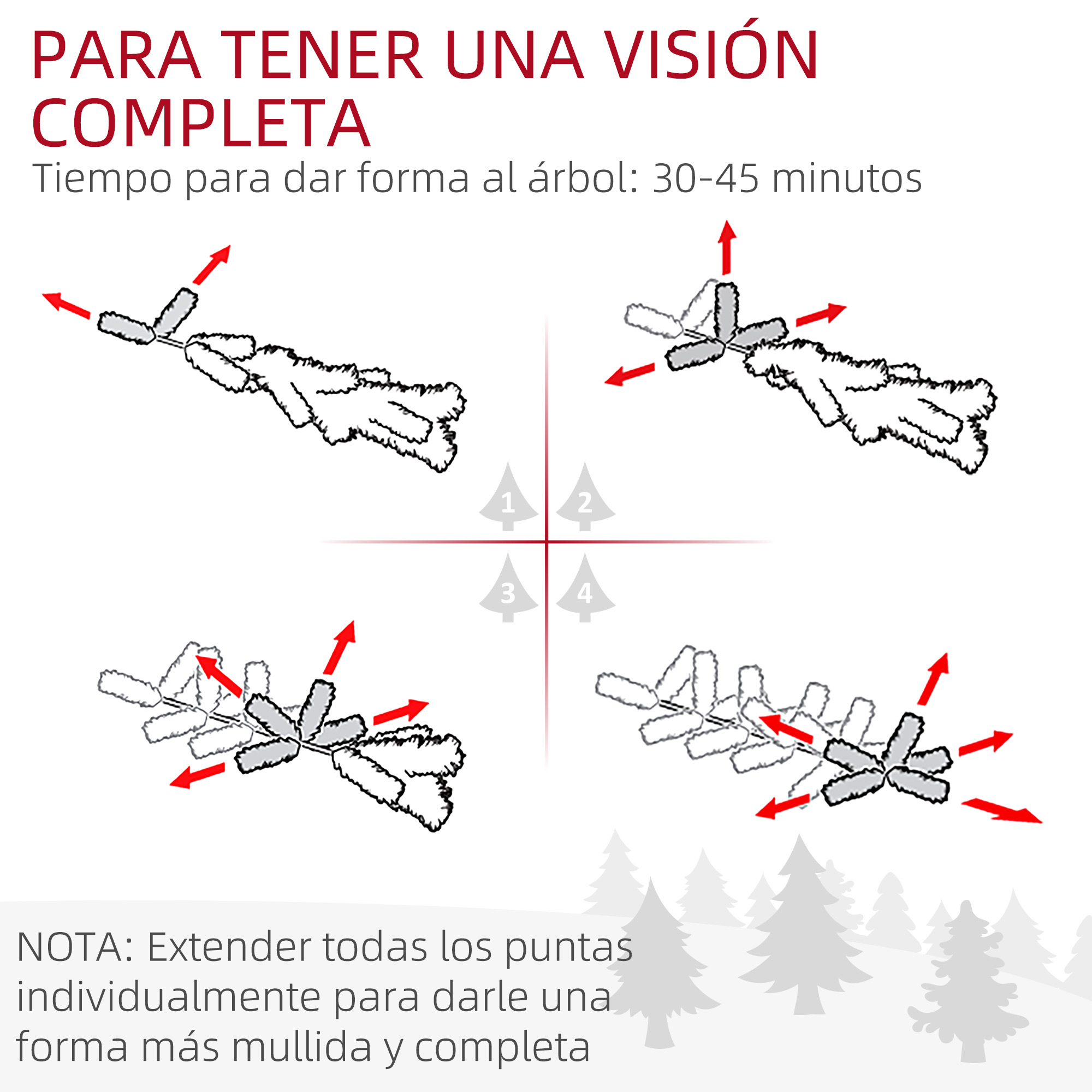 PARA TENER UNA VISIÓN COMPLETA
Tiempo para dar forma al árbol: 30-45 minutos

1
2
3
4

NOTA: Extender todas los puntas individualmente para darle una forma más mullida y completa