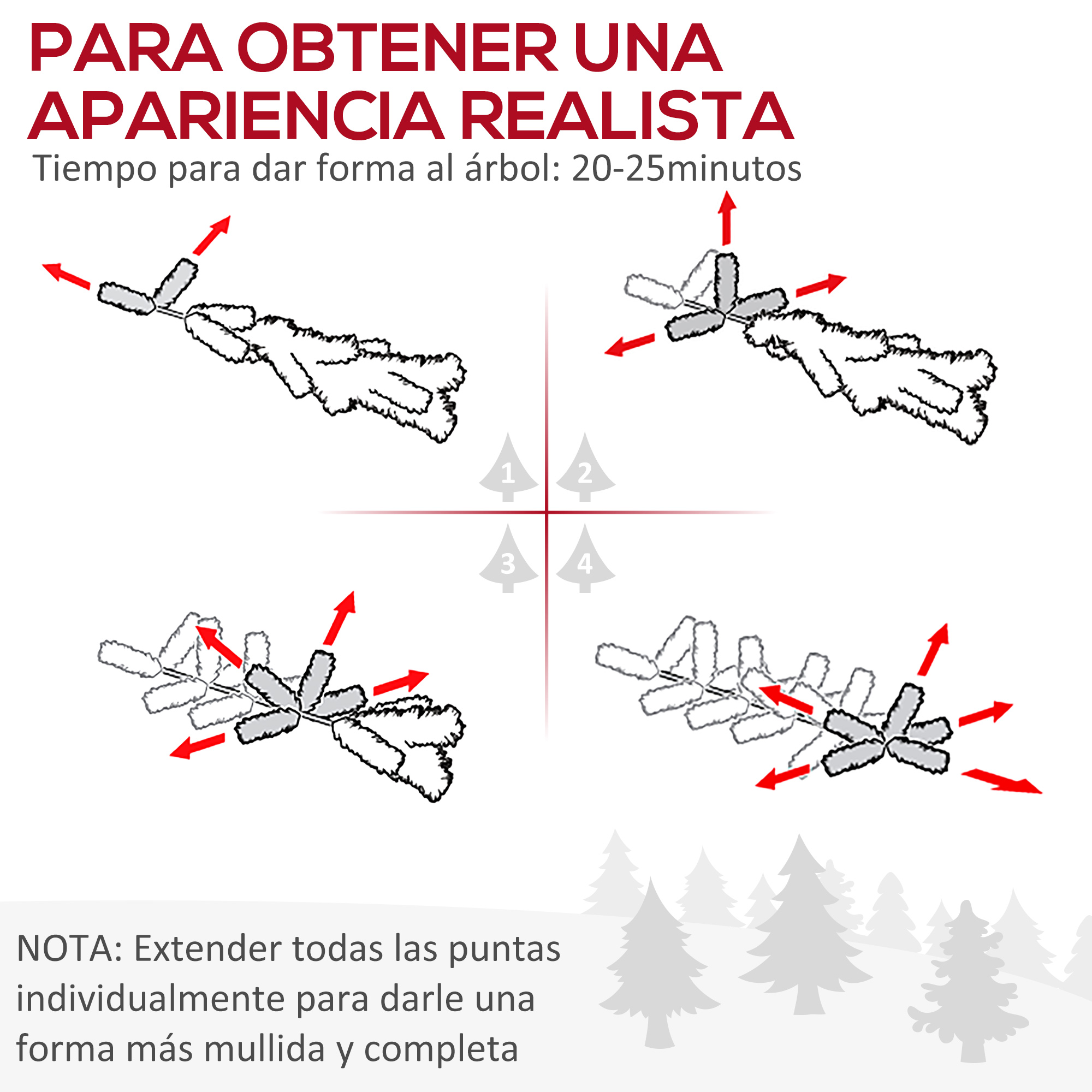 PARA OBTENER UNA APARIENCIA REALISTA

Tiempo para dar forma al árbol: 20-25minutos

1

2

3

4

NOTA: Extender todas las puntas individualmente para darle una forma más mullida y completa