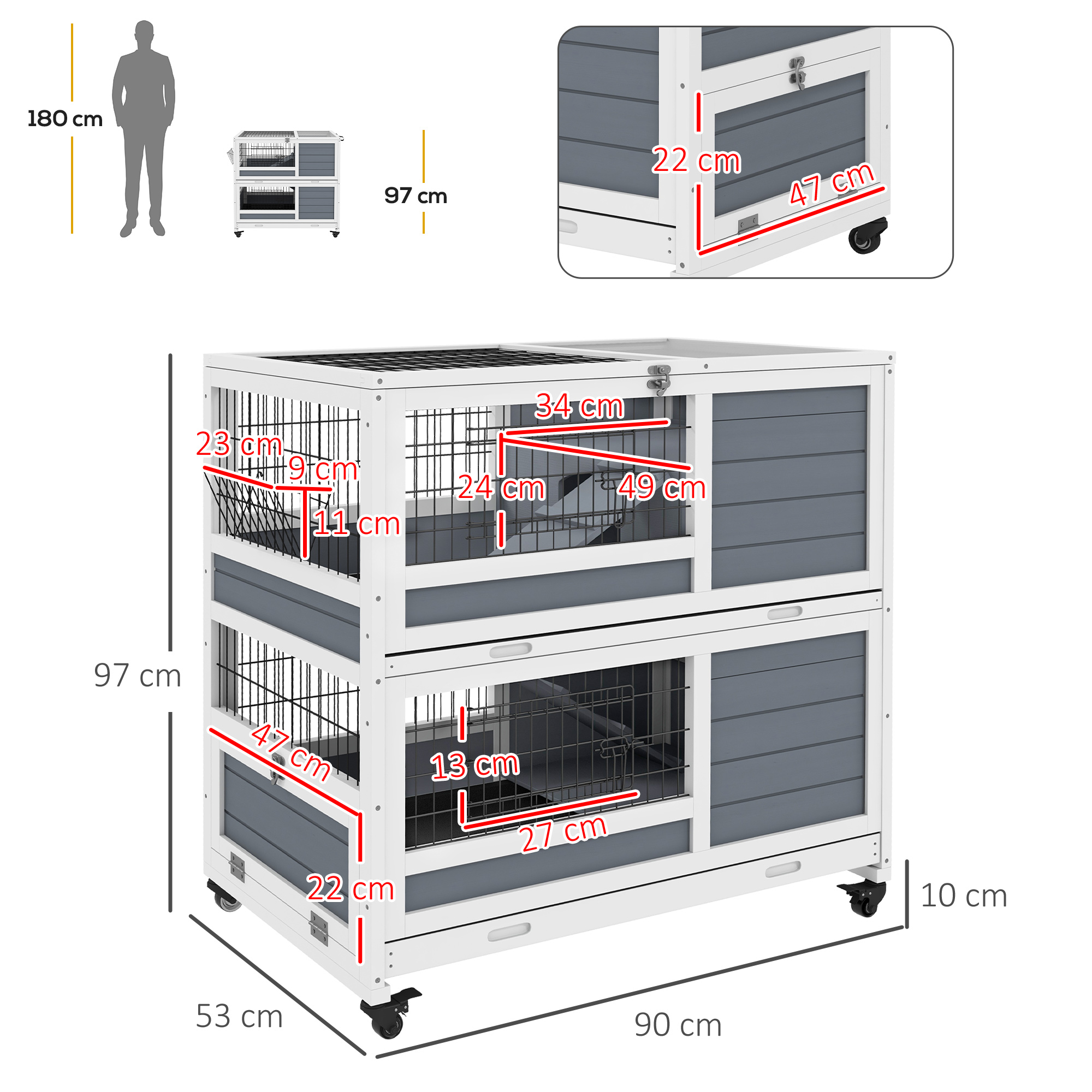 180 cm

97 cm

22 cm
47 cm

34 cm
23 cm
9 cm
24 cm
49 cm
11 cm

97 cm

47 cm
13 cm
27 cm
22 cm

10 cm

53 cm

90 cm