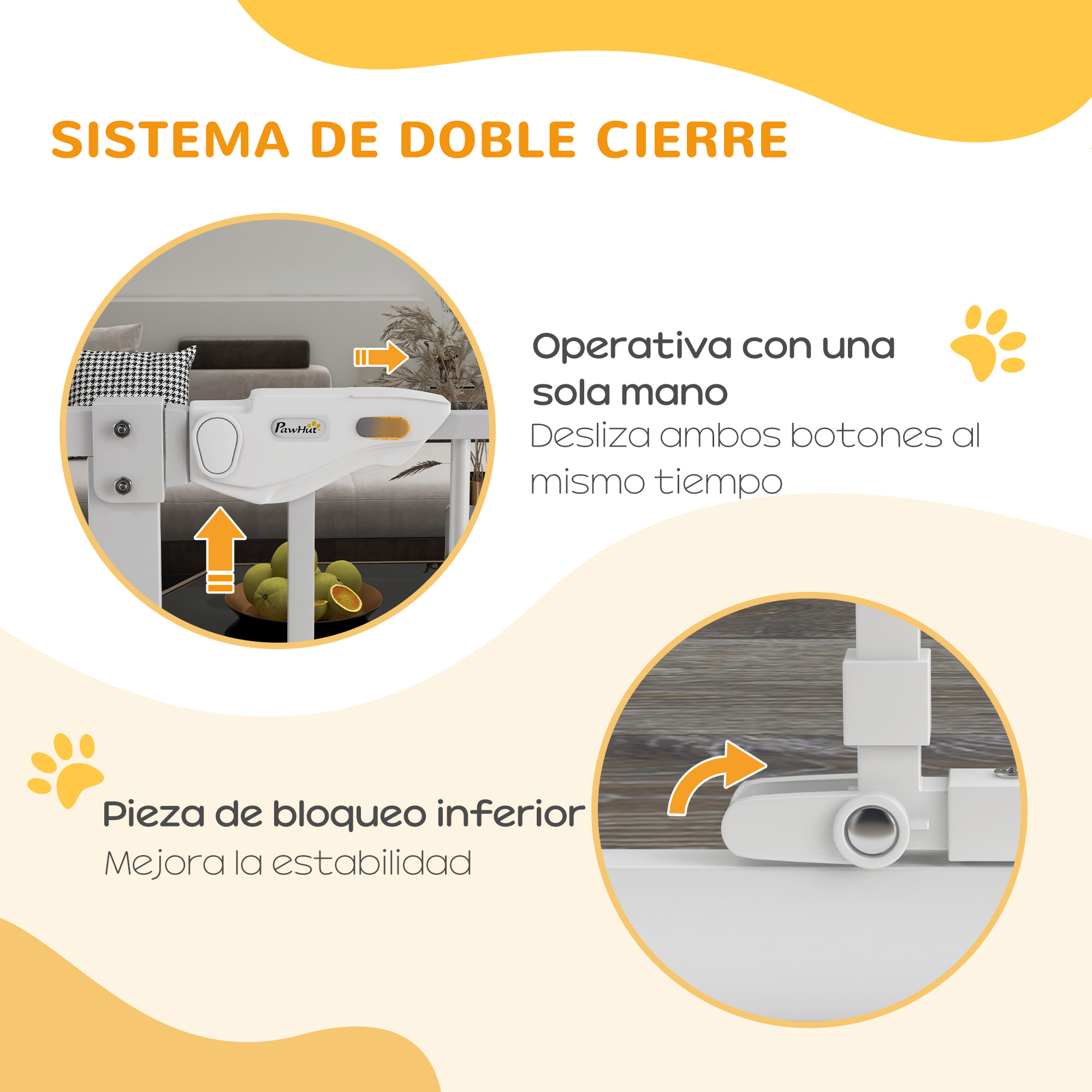 SISTEMA DE DOBLE CIERRE

PawHut

Operativa con una sola mano

Desliza ambos botones al mismo tiempo

Pieza de bloqueo inferior

Mejora la estabilidad