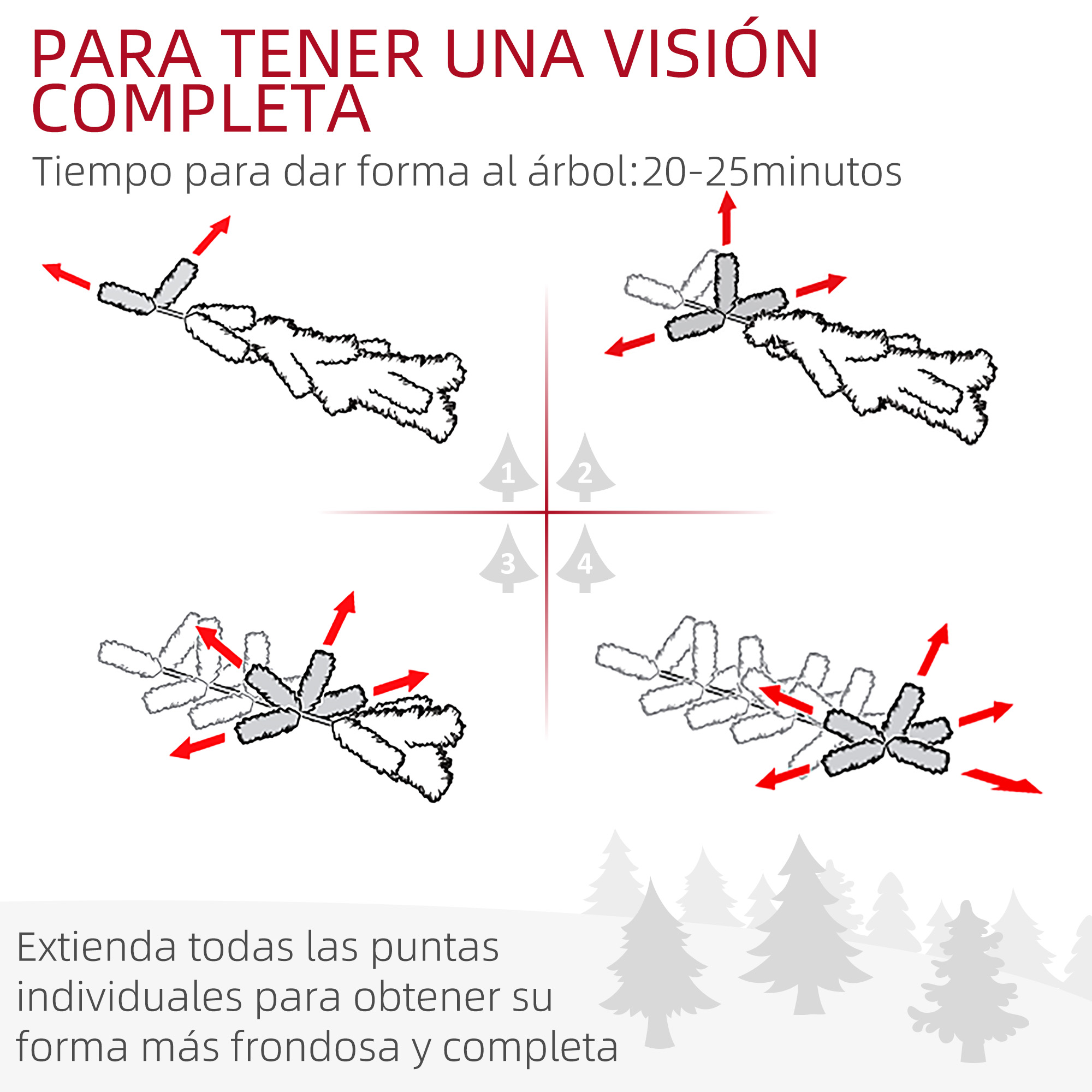 PARA TENER UNA VISIÓN COMPLETA

Tiempo para dar forma al árbol:20-25minutos

1

2

3

4

Extienda todas las puntas individuales para obtener su forma más frondosa y completa