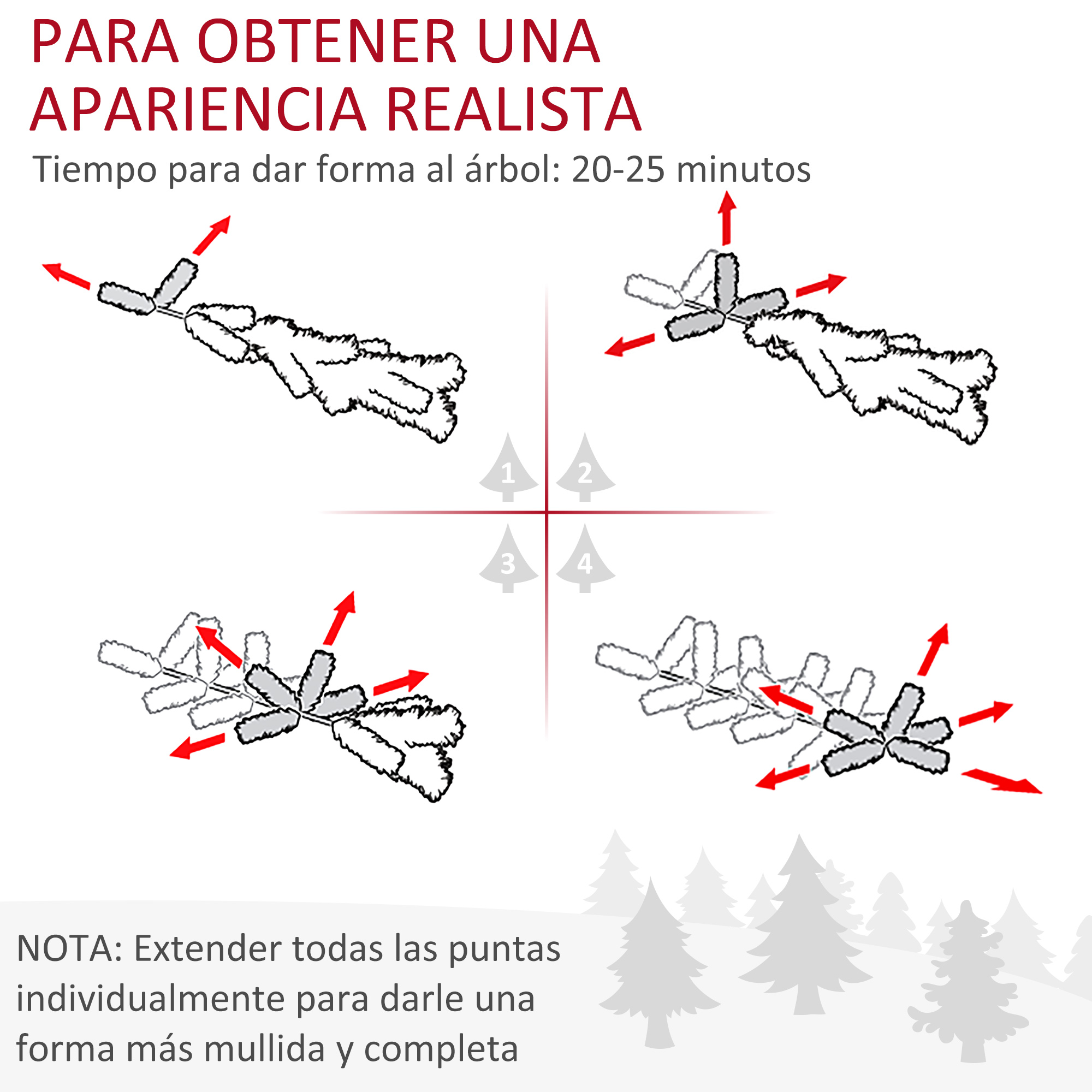 PARA OBTENER UNA APARIENCIA REALISTA

Tiempo para dar forma al árbol: 20-25 minutos

1
2
3
4

NOTA: Extender todas las puntas individualmente para darle una forma más mullida y completa