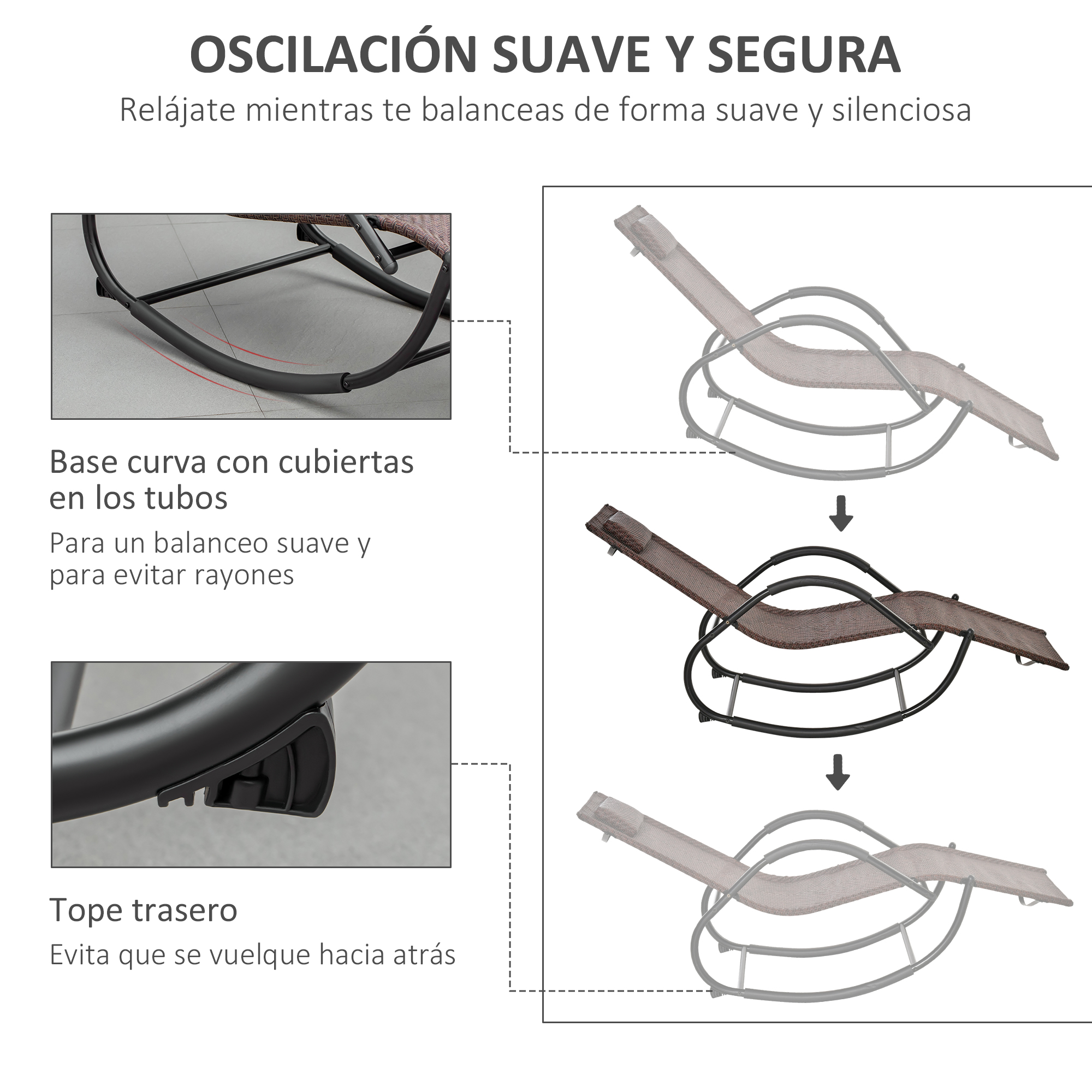 OSCILACIÓN SUAVE Y SEGURA

Relájate mientras te balanceas de forma suave y silenciosa

Base curva con cubiertas en los tubos

Para un balanceo suave y para evitar rayones

Tope trasero

Evita que se vuelque hacia atrás