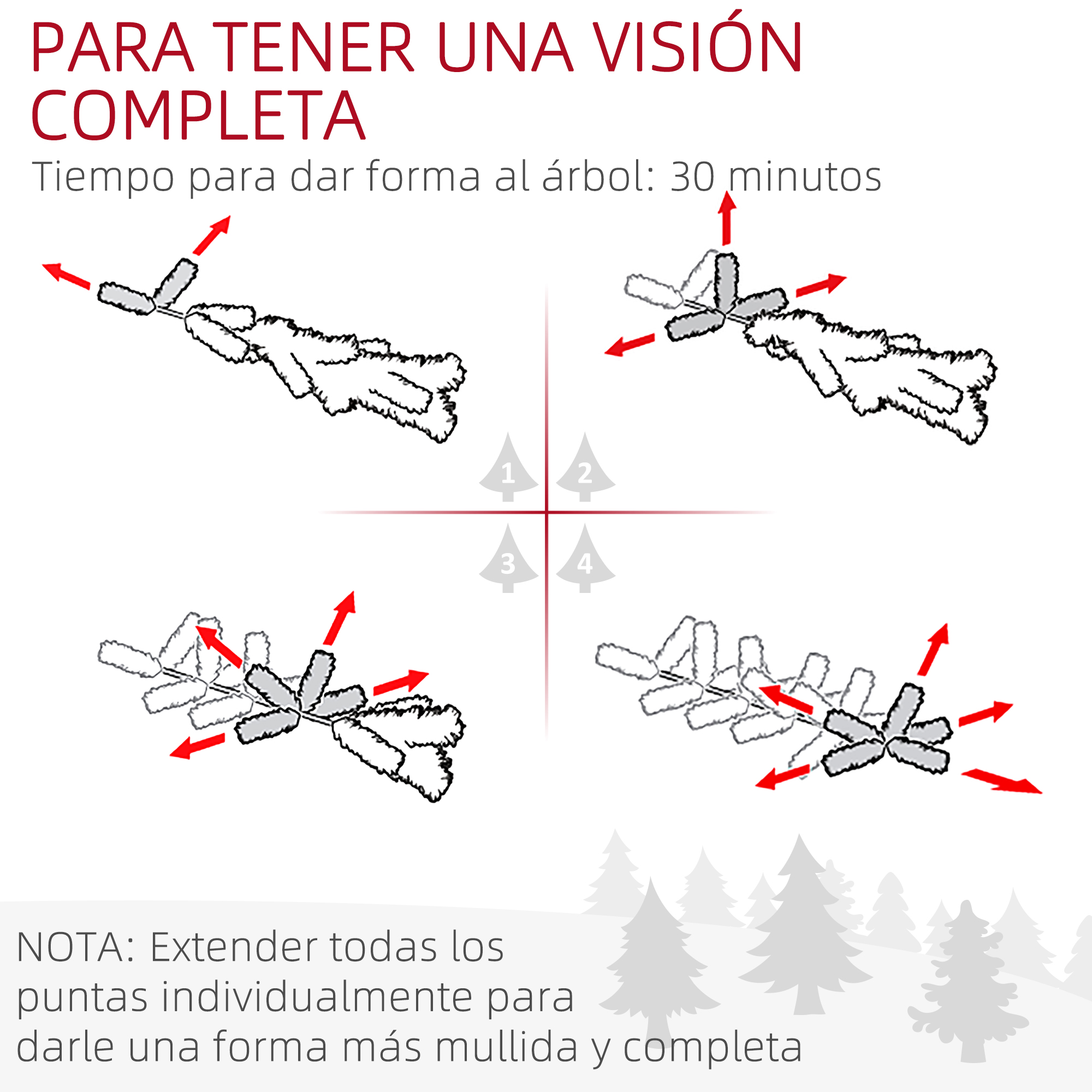 PARA TENER UNA VISIÓN COMPLETA

Tiempo para dar forma al árbol: 30 minutos

1
2
3
4

NOTA: Extender todas los puntas individualmente para darle una forma más mullida y completa