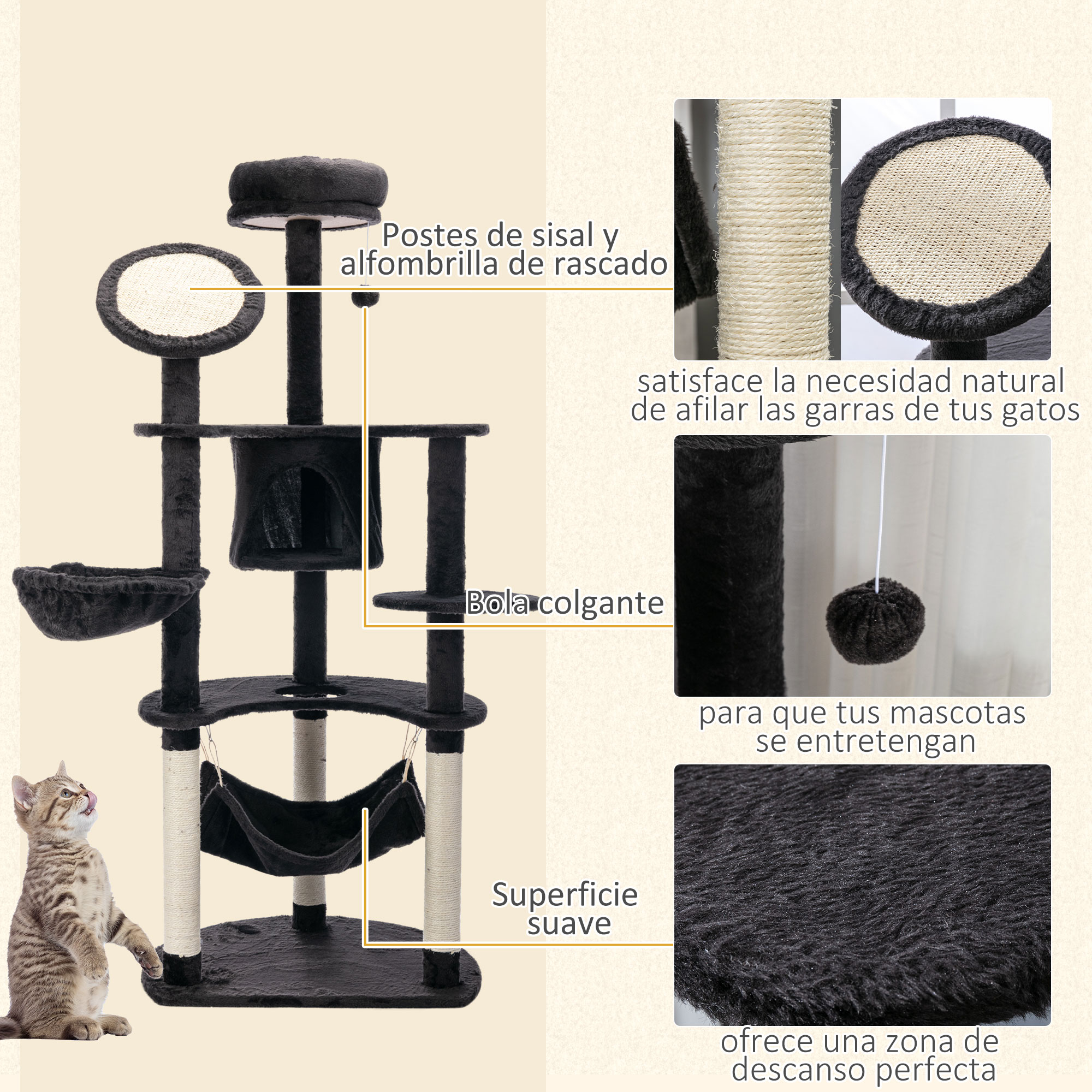 Postes de sisal y alfombrilla de rascado

satisface la necesidad natural de afilar las garras de tus gatos

Bola colgante

para que tus mascotas se entretengan

Superficie suave

ofrece una zona de descanso perfecta