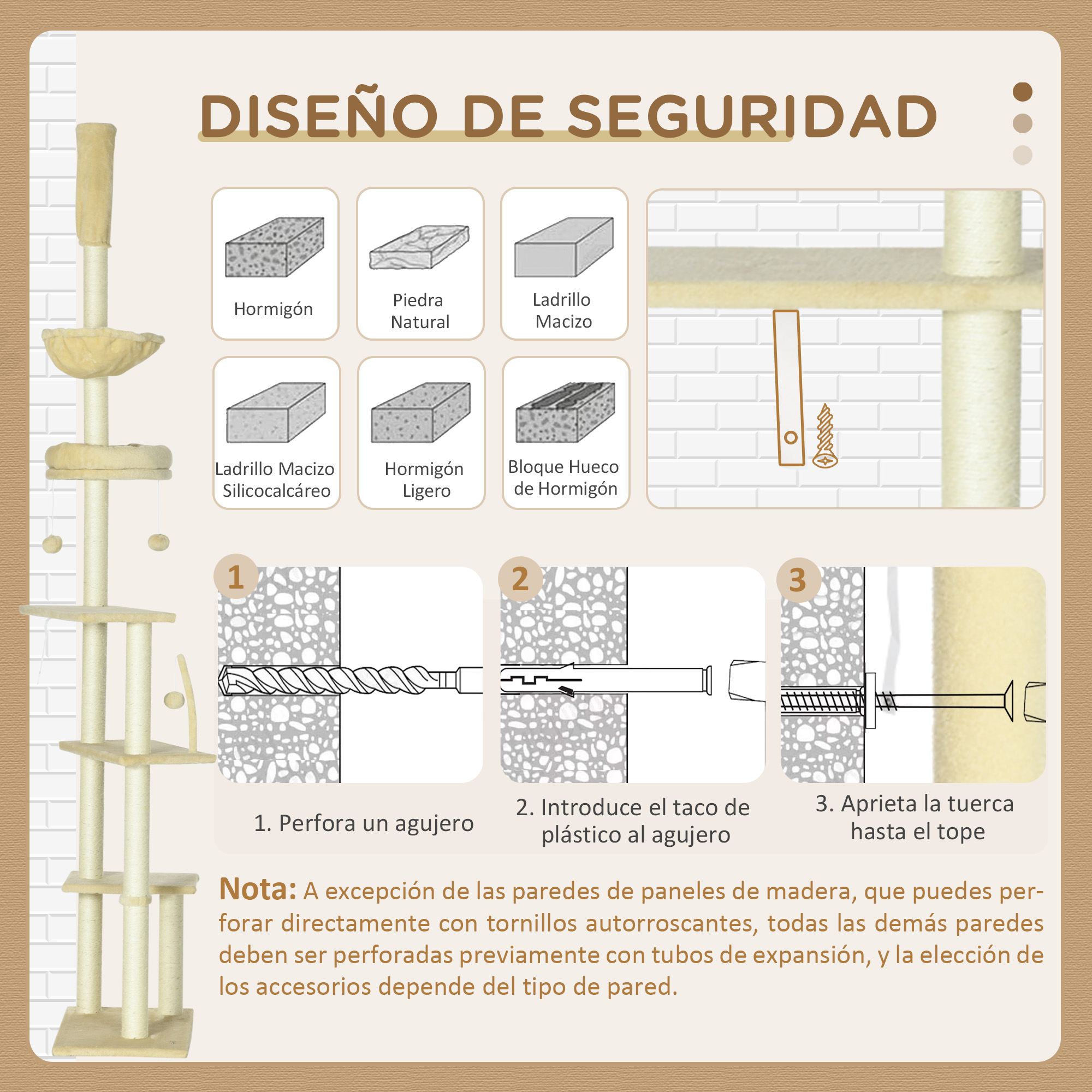 DISEÑO DE SEGURIDAD

Hormigón

Piedra Natural

Ladrillo Macizo

Ladrillo Macizo Silicocalcáreo

Hormigón Ligero

Bloque Hueco de Hormigón

1

2

3

1. Perfora un agujero

2. Introduce el taco de plástico al agujero

3. Aprieta la tuerca hasta el tope

Nota: A excepción de las paredes de paneles de madera, que puedes perforar directamente con tornillos autorroscantes, todas las demás paredes deben ser perforadas previamente con tubos de expansión, y la elección de los accesorios depende del tipo de pared.