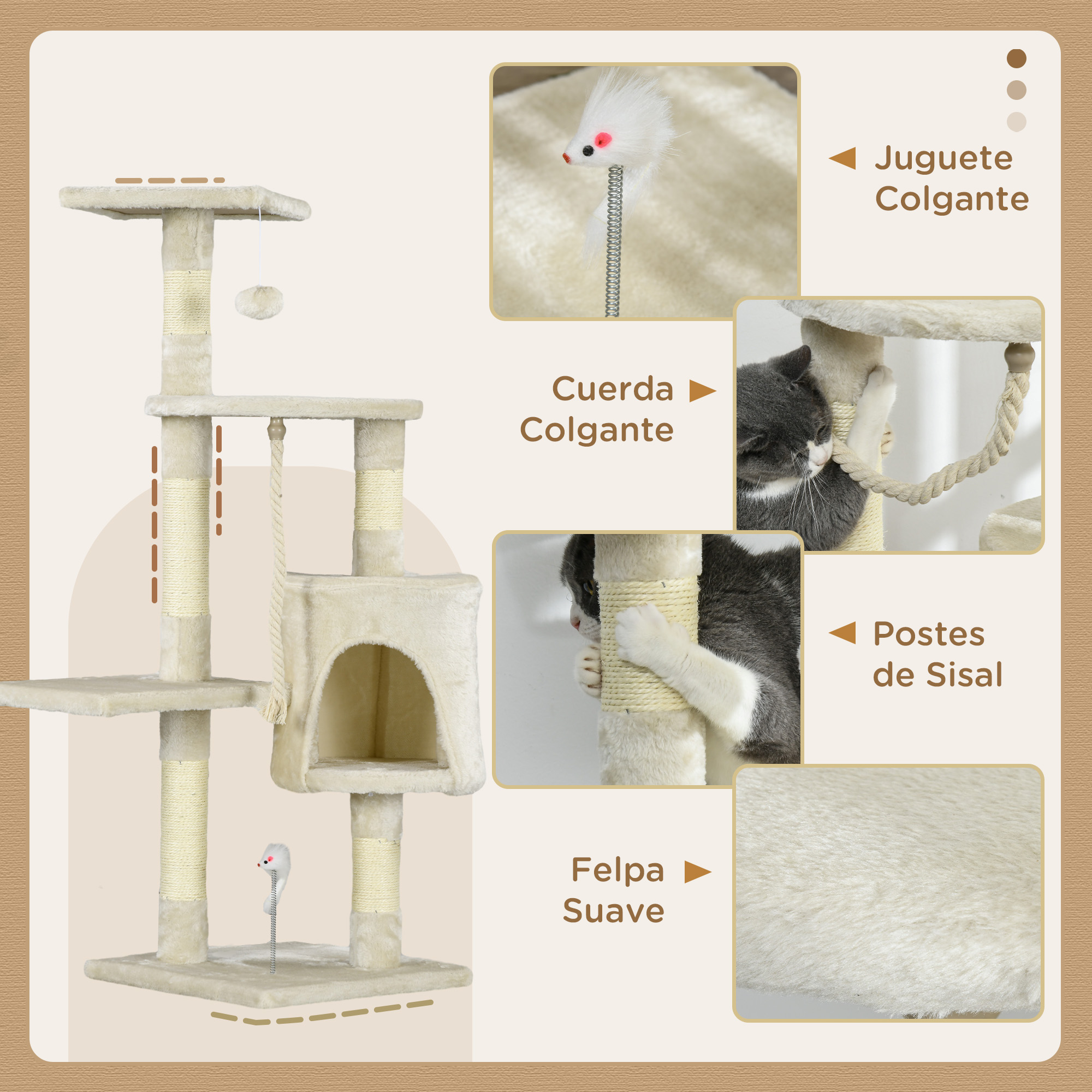 Juguete Colgante

Cuerda Colgante

Postes de Sisal

Felpa Suave