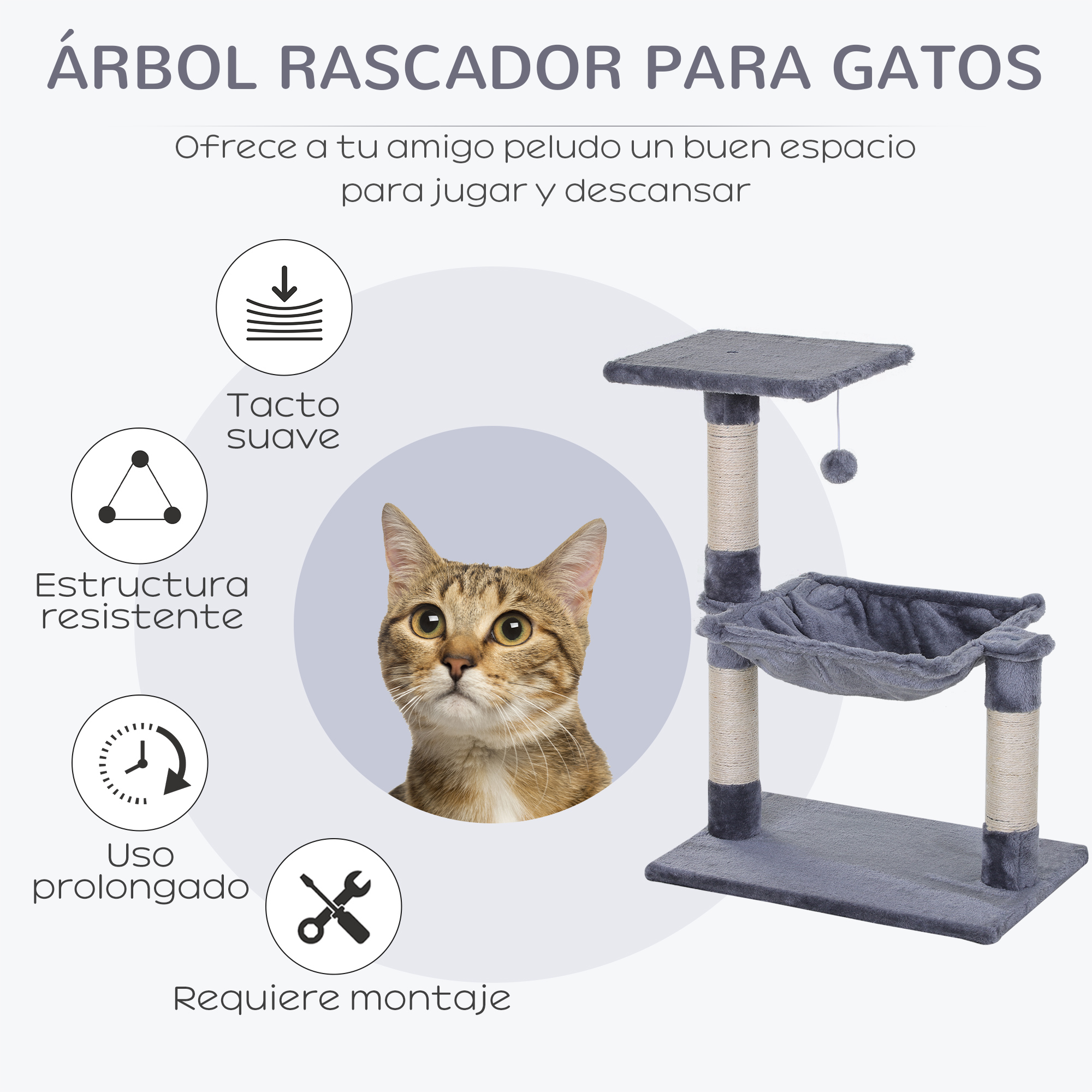 ÁRBOL RASCADOR PARA GATOS

Ofrece a tu amigo peludo un buen espacio para jugar y descansar

Tacto suave

Estructura resistente

Uso prolongado

Requiere montaje