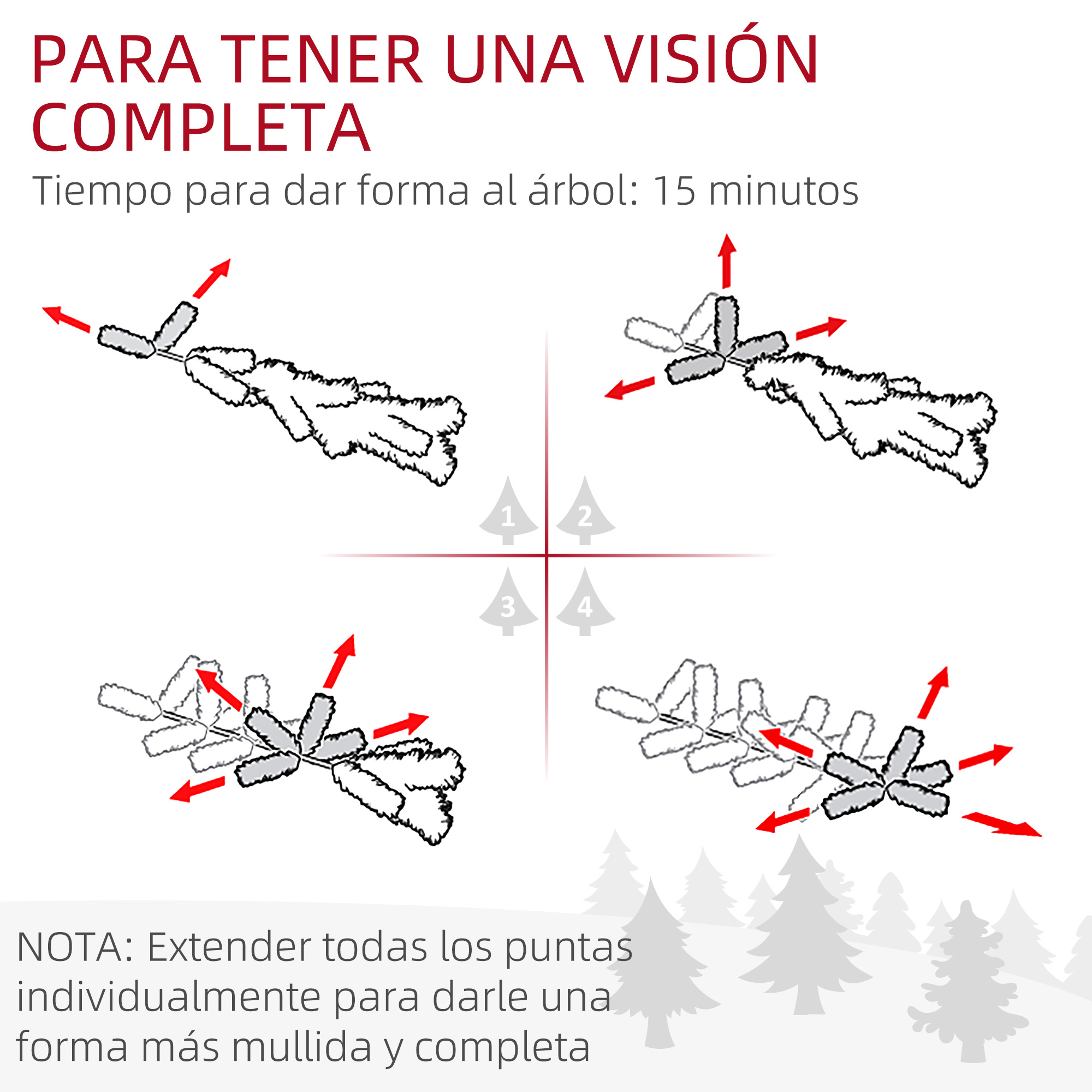 PARA TENER UNA VISIÓN COMPLETA

Tiempo para dar forma al árbol: 15 minutos

1

2

3

4

NOTA: Extender todas los puntas individualmente para darle una forma más mullida y completa