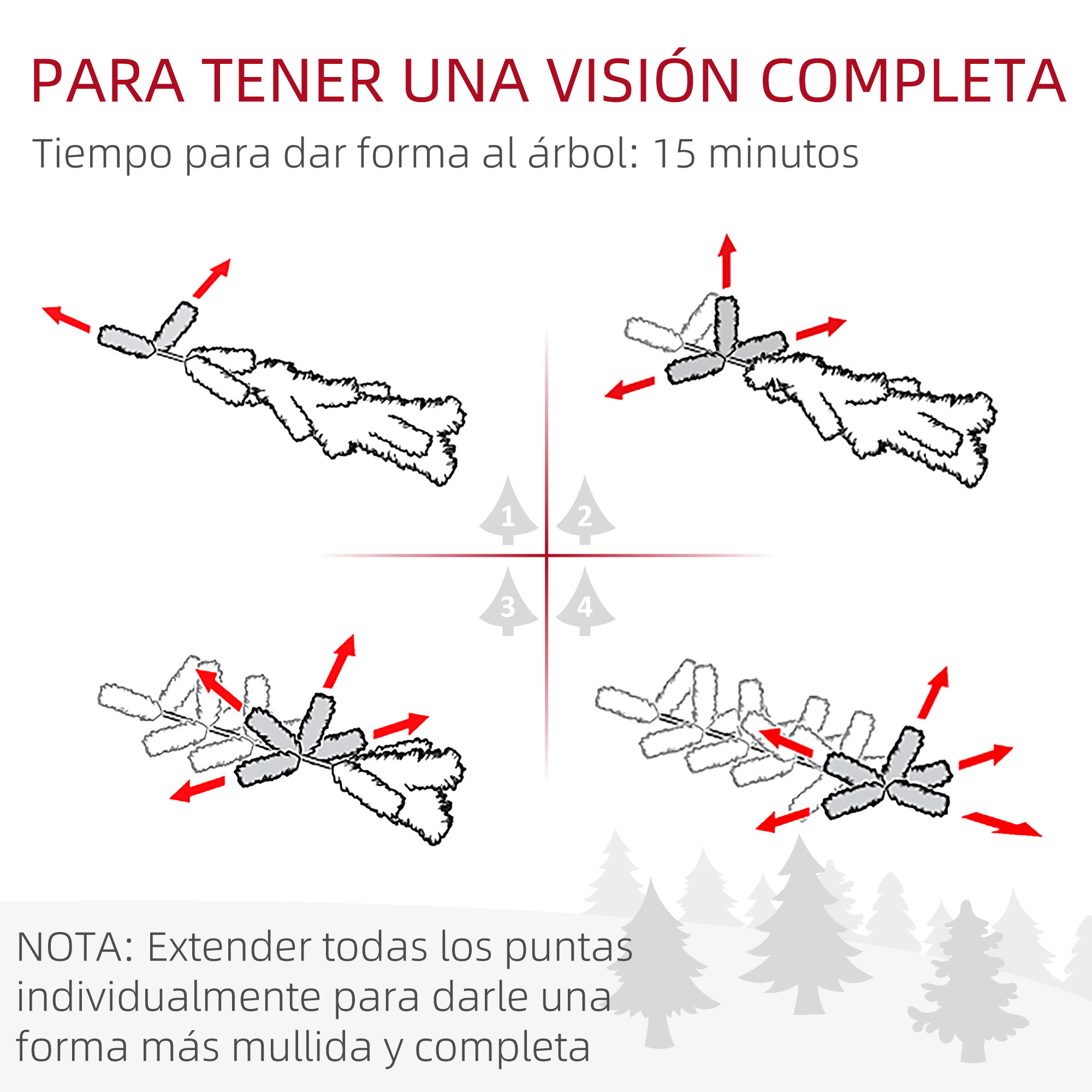 PARA TENER UNA VISIÓN COMPLETA

Tiempo para dar forma al árbol: 15 minutos

1

2

3

4

NOTA: Extender todas los puntas individualmente para darle una forma más mullida y completa