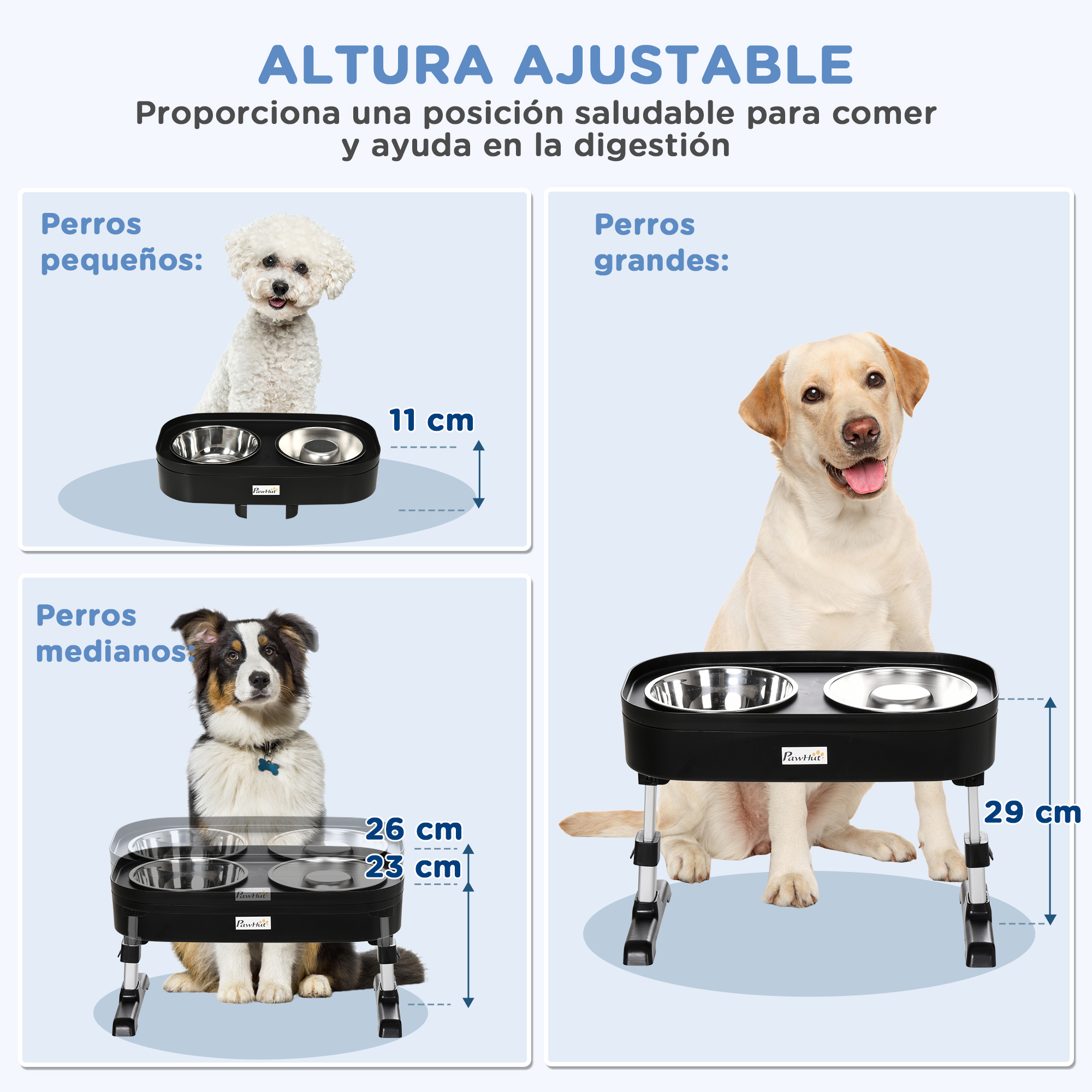 ALTURA AJUSTABLE
Proporciona una posición saludable para comer y ayuda en la digestión

Perros pequeños:
11 cm
PawHut

Perros medianos:
26 cm
23 cm
PawHut
PawHut

Perros grandes:
PawHut
29 cm