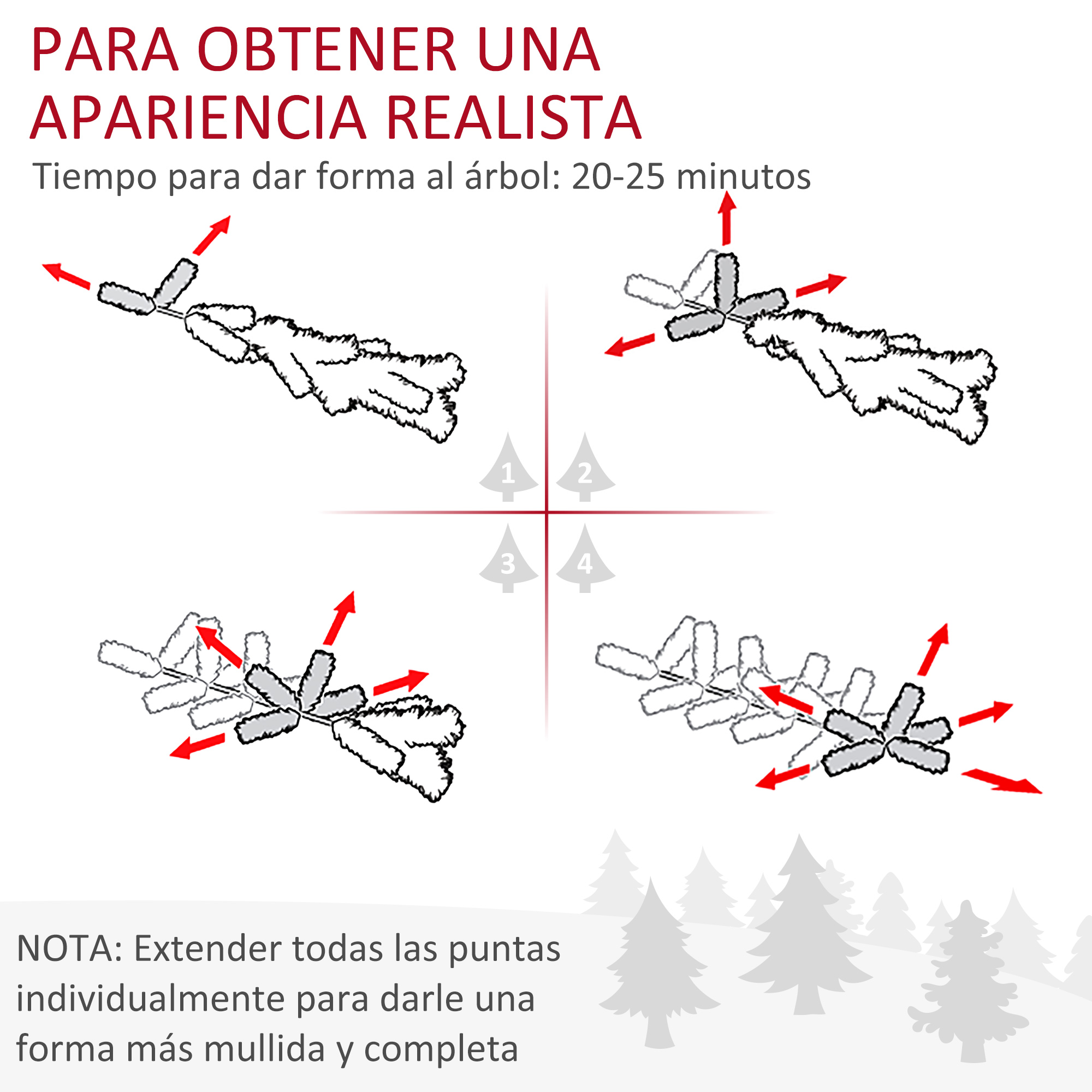 PARA OBTENER UNA APARIENCIA REALISTA

Tiempo para dar forma al árbol: 20-25 minutos

1 2

3 4

NOTA: Extender todas las puntas individualmente para darle una forma más mullida y completa