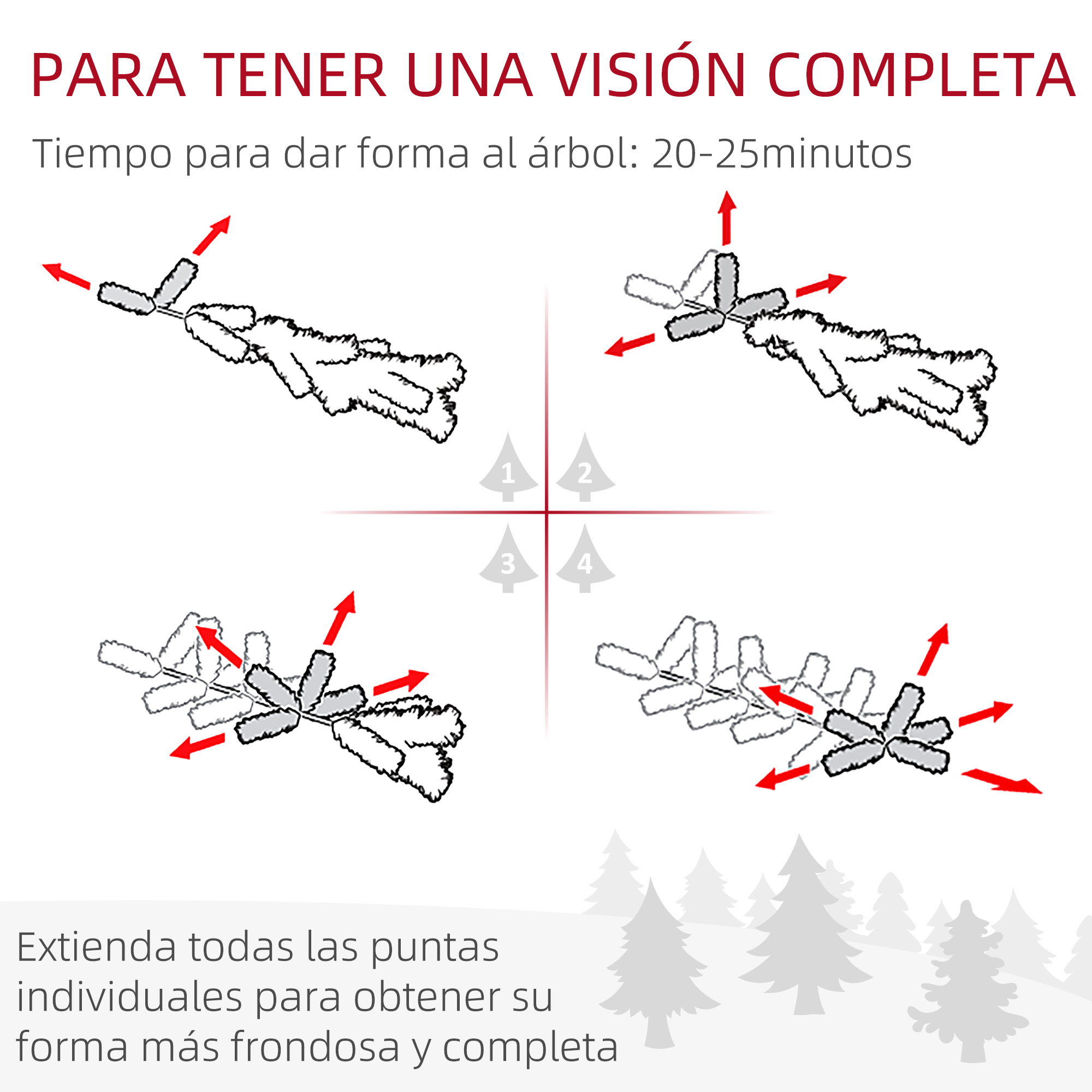 PARA TENER UNA VISIÓN COMPLETA

Tiempo para dar forma al árbol: 20-25minutos

1

2

3

4

Extienda todas las puntas individuales para obtener su forma más frondosa y completa