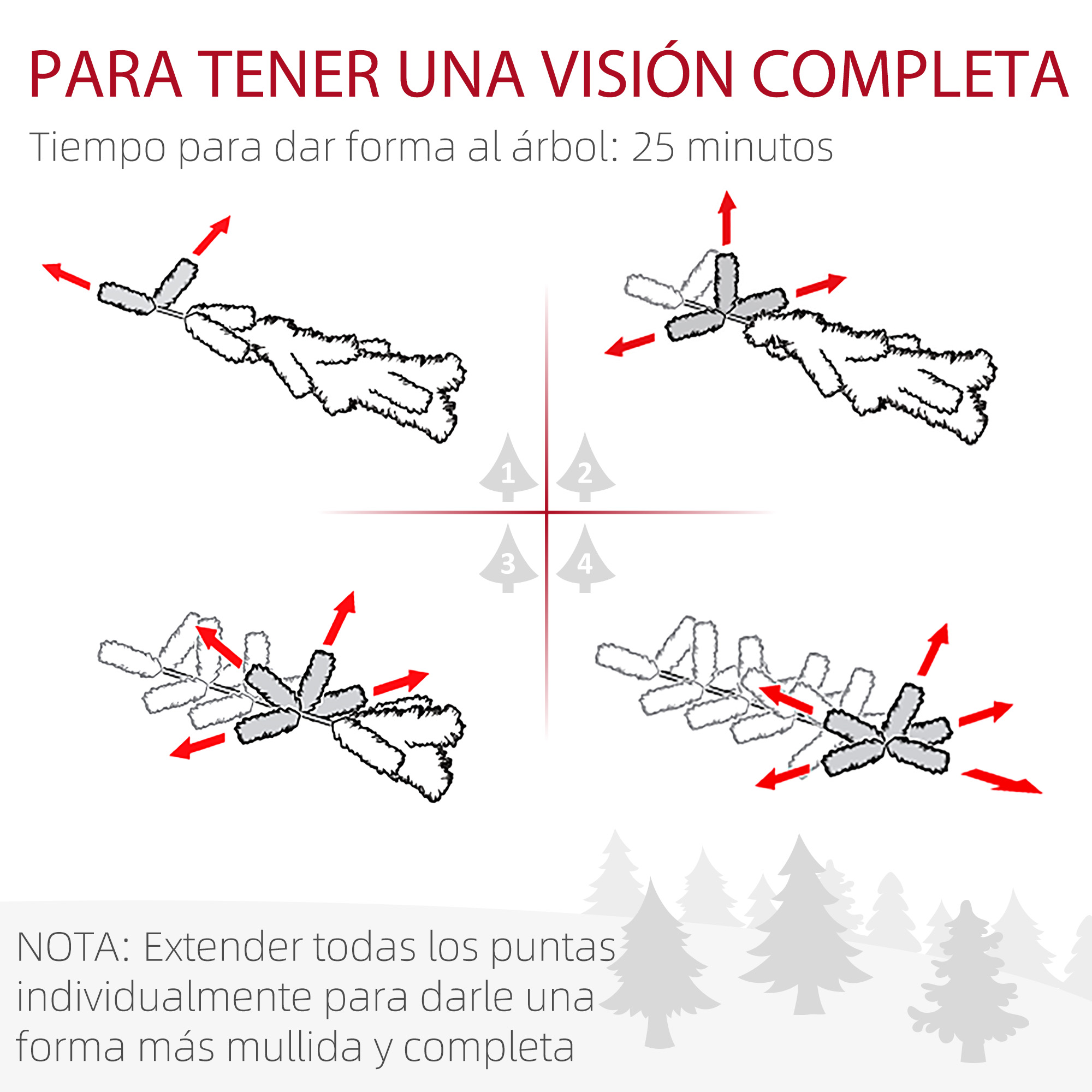 PARA TENER UNA VISIÓN COMPLETA

Tiempo para dar forma al árbol: 25 minutos

1
2
3
4

NOTA: Extender todas los puntas individualmente para darle una forma más mullida y completa