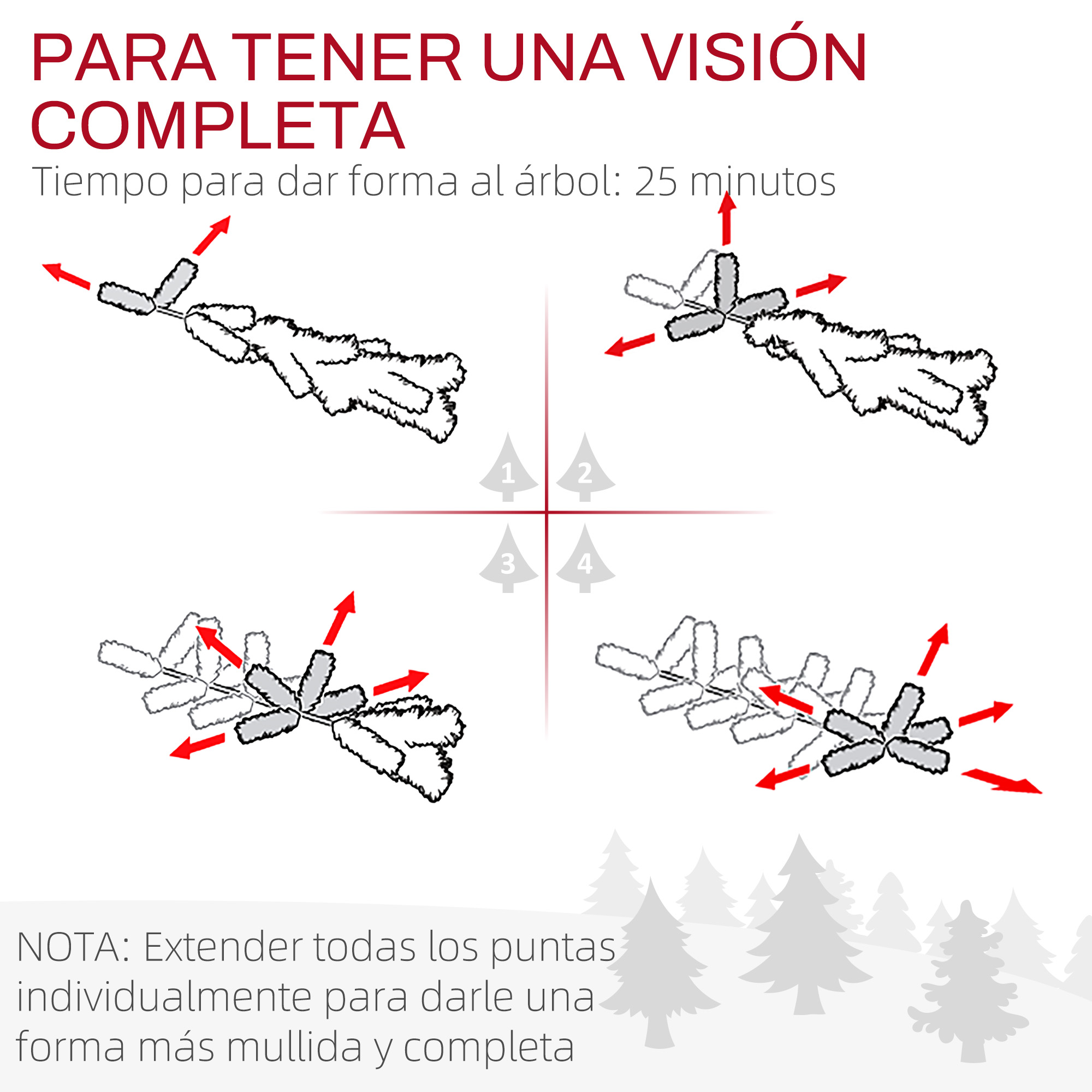 PARA TENER UNA VISIÓN COMPLETA

Tiempo para dar forma al árbol: 25 minutos

1
2
3
4

NOTA: Extender todas los puntas individualmente para darle una forma más mullida y completa