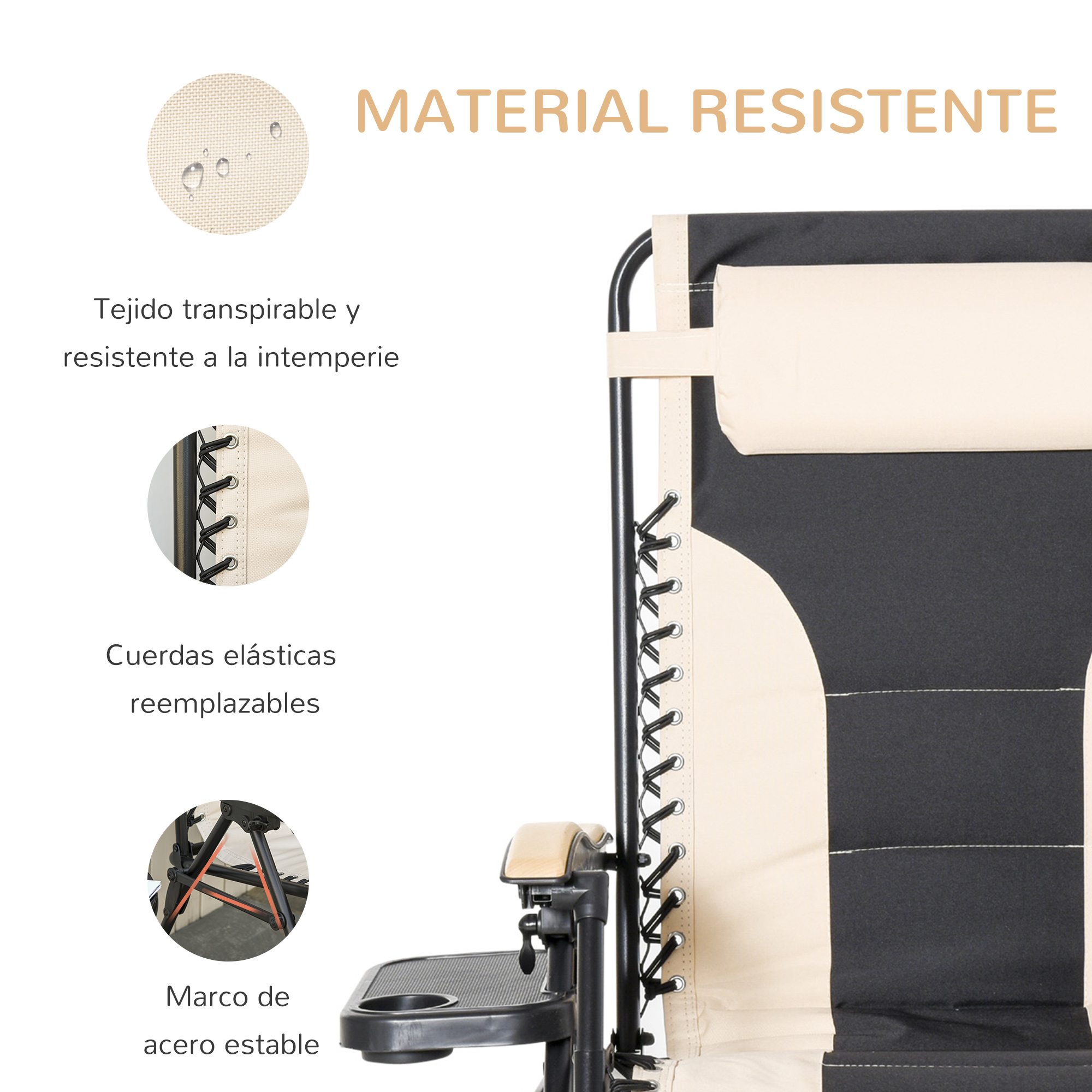 MATERIAL RESISTENTE

Tejido transpirable y resistente a la intemperie

Cuerdas elásticas reemplazables

Marco de acero estable