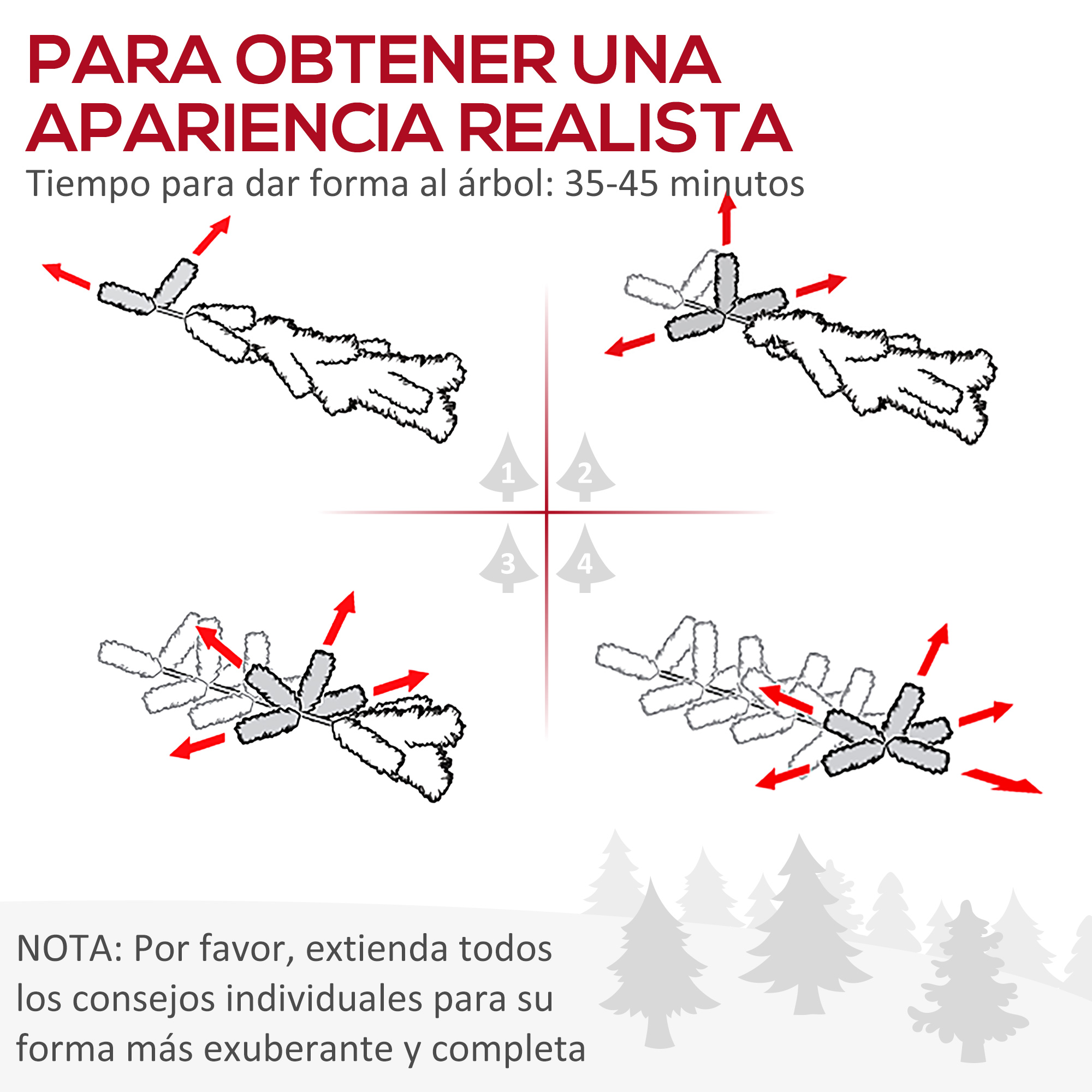 PARA OBTENER UNA APARIENCIA REALISTA

Tiempo para dar forma al árbol: 35-45 minutos

1

2

3

4

NOTA: Por favor, extienda todos los consejos individuales para su forma más exuberante y completa