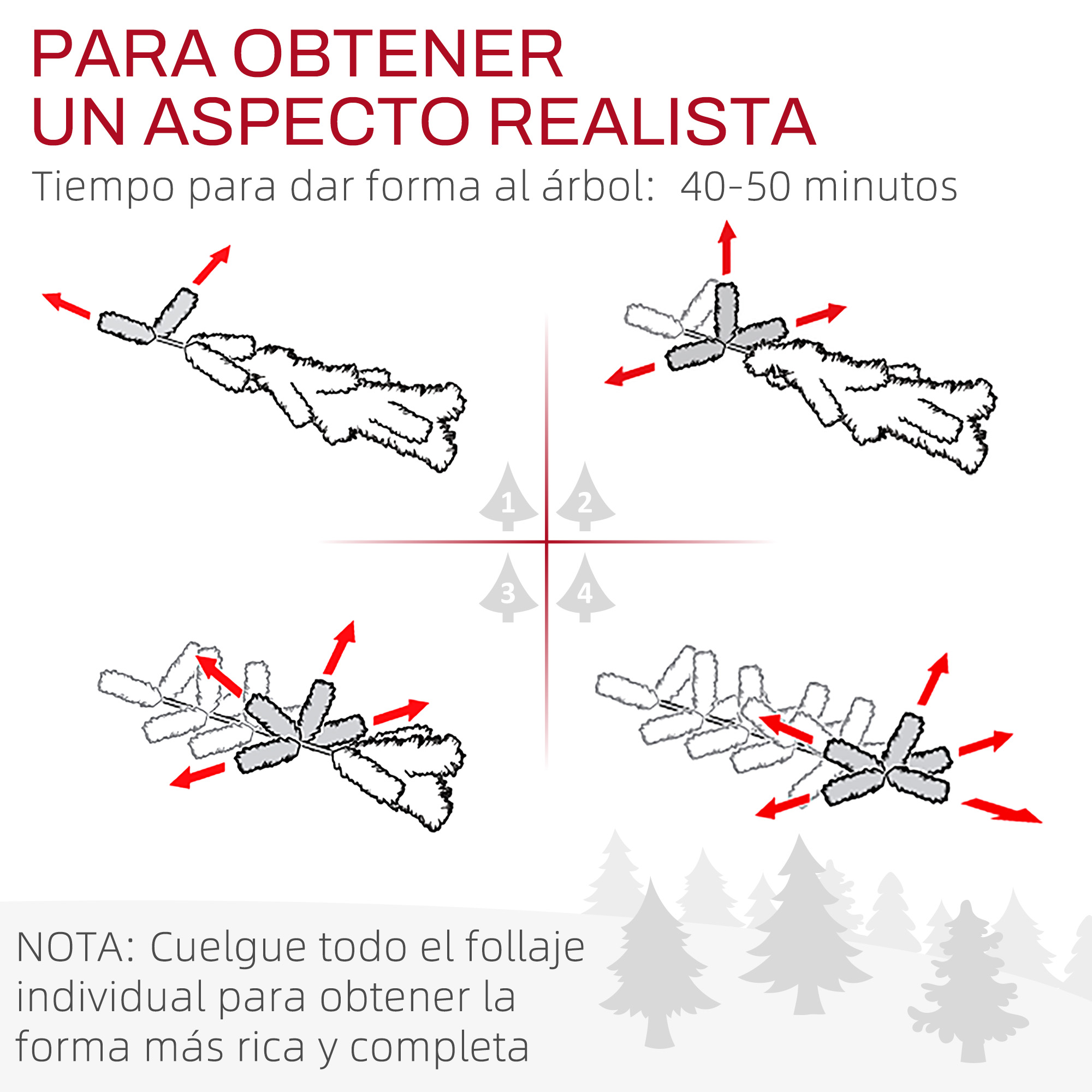 PARA OBTENER UN ASPECTO REALISTA

Tiempo para dar forma al árbol: 40-50 minutos

1

2

3

4

NOTA: Cuelgue todo el follaje individual para obtener la forma más rica y completa