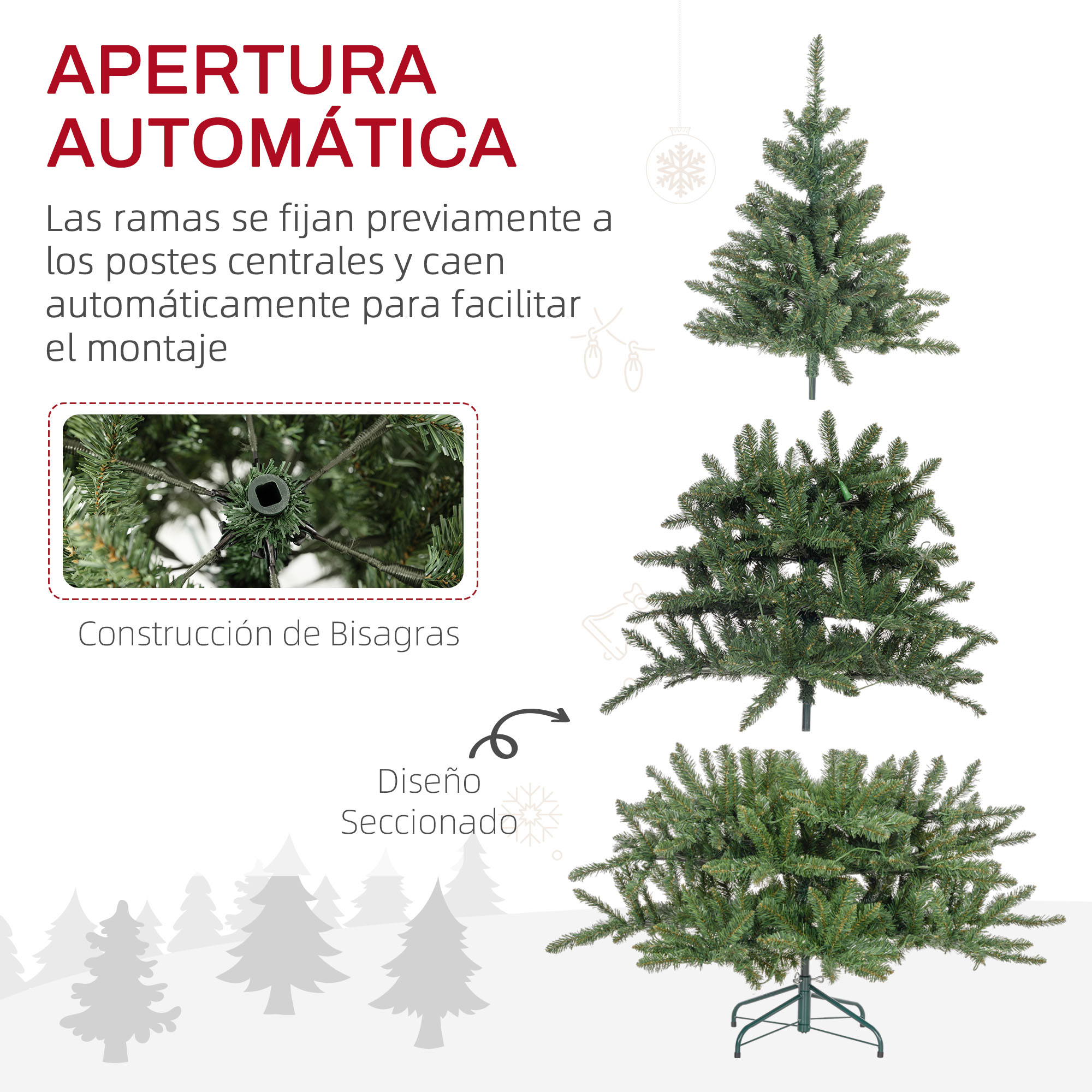 APERTURA AUTOMÁTICA

Las ramas se fijan previamente a los postes centrales y caen automáticamente para facilitar el montaje

Construcción de Bisagras

Diseño Seccionado