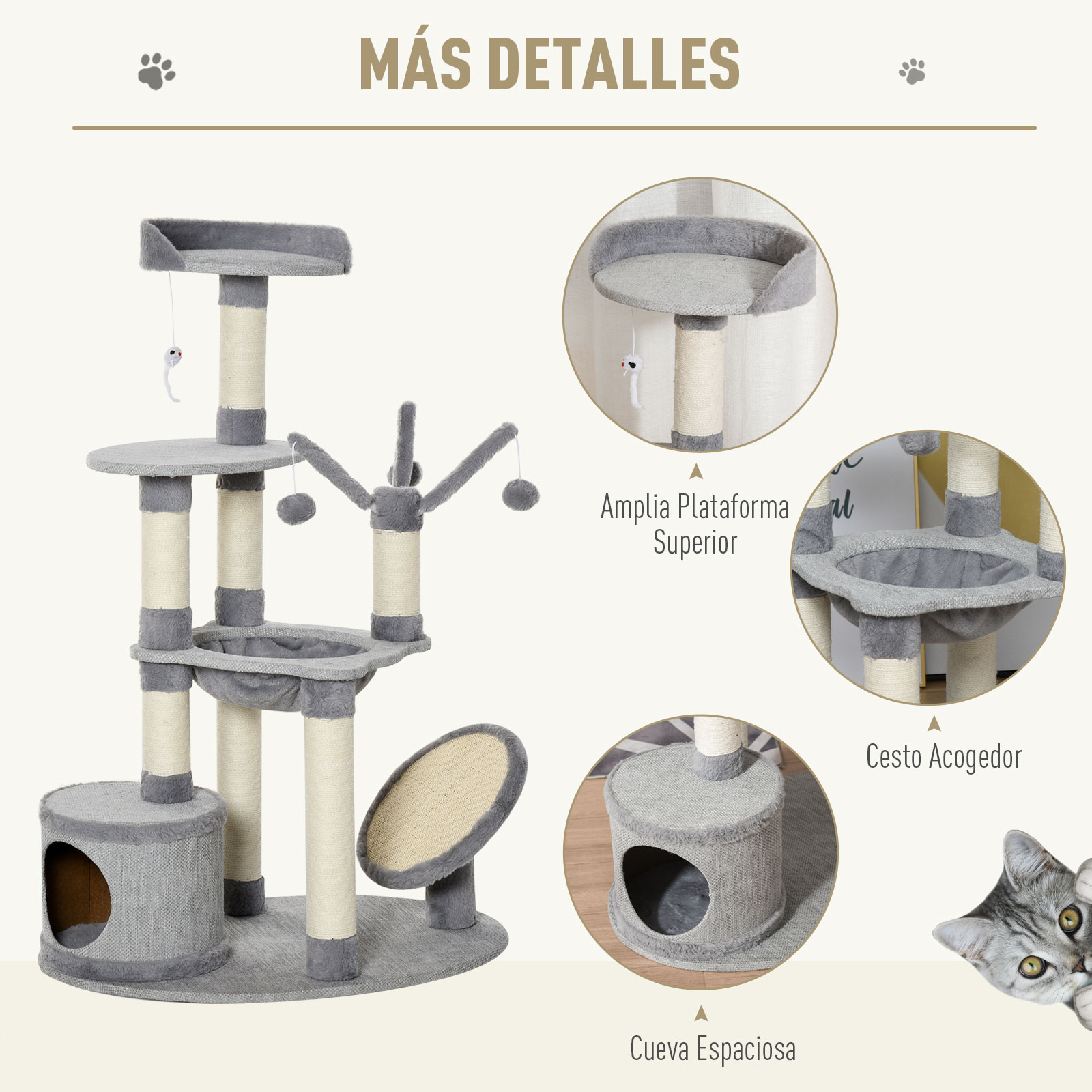 MÁS DETALLES

Amplia Plataforma Superior

Cesto Acogedor

Cueva Espaciosa