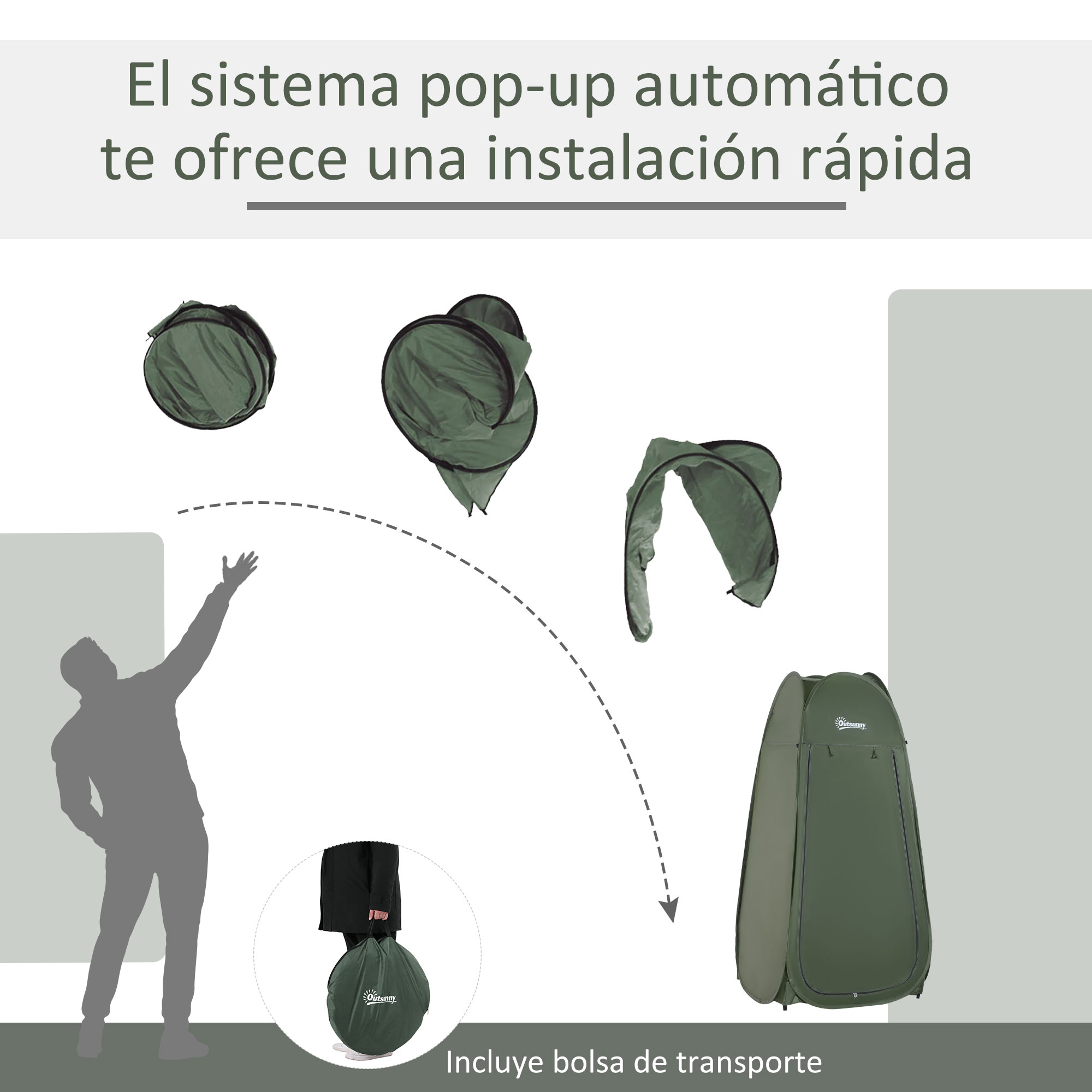 El sistema pop-up automático te ofrece una instalación rápida

Outsunny

Outsunny

Incluye bolsa de transporte