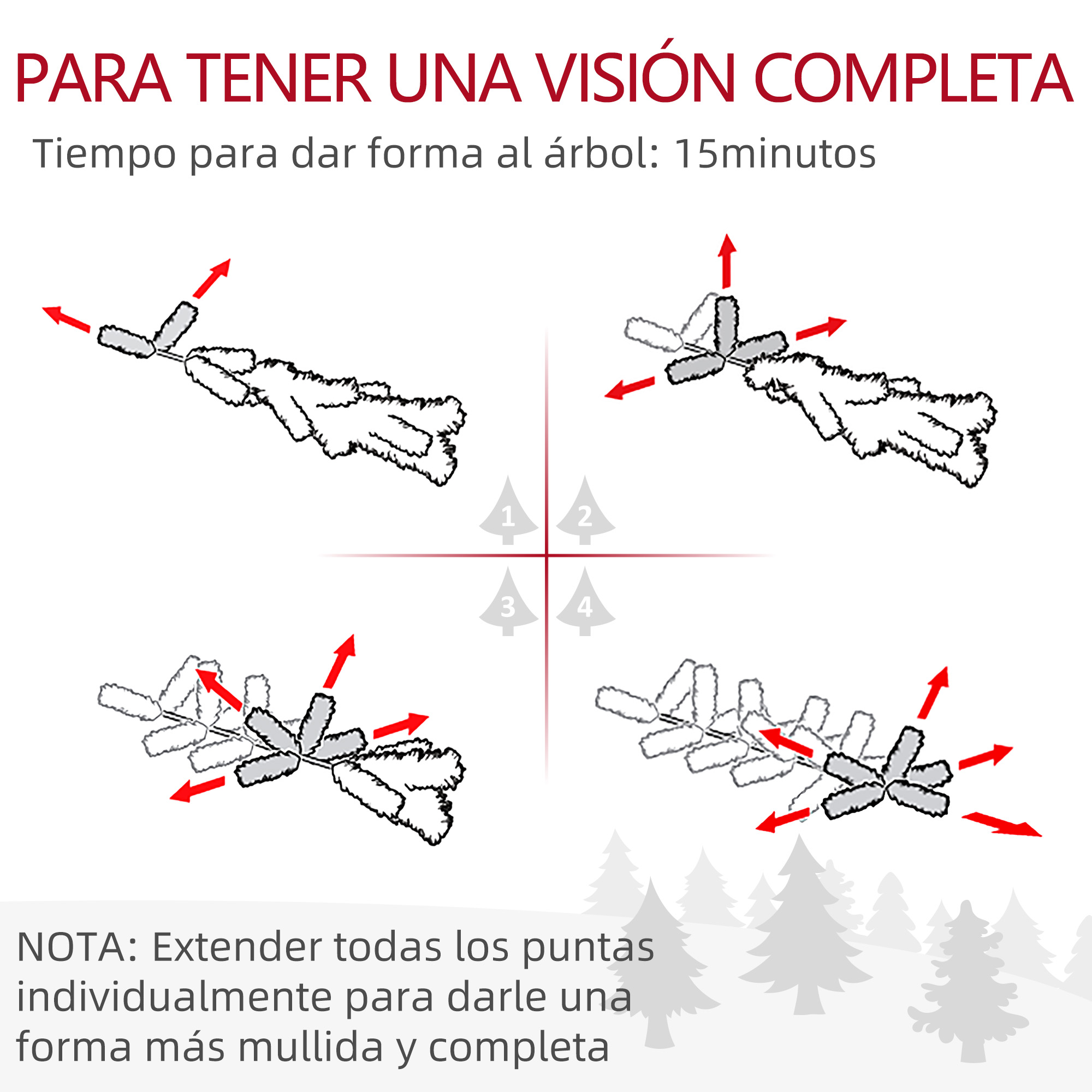 PARA TENER UNA VISIÓN COMPLETA

Tiempo para dar forma al árbol: 15minutos

1
2
3
4

NOTA: Extender todas los puntas individualmente para darle una forma más mullida y completa