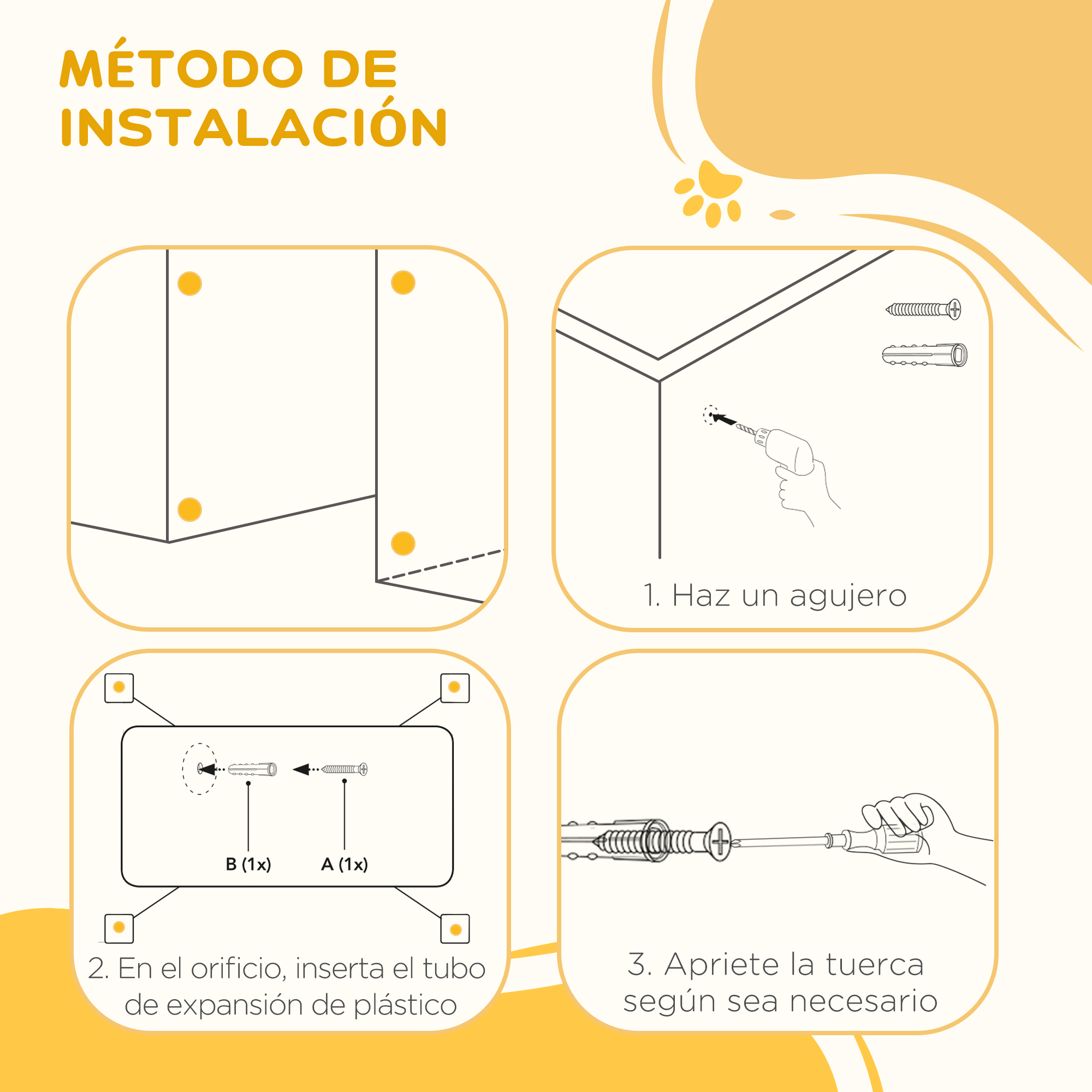 MÉTODO DE INSTALACIÓN

1. Haz un agujero

B (1x)

A (1x)

2. En el orificio, inserta el tubo de expansión de plástico

3. Apriete la tuerca según sea necesario