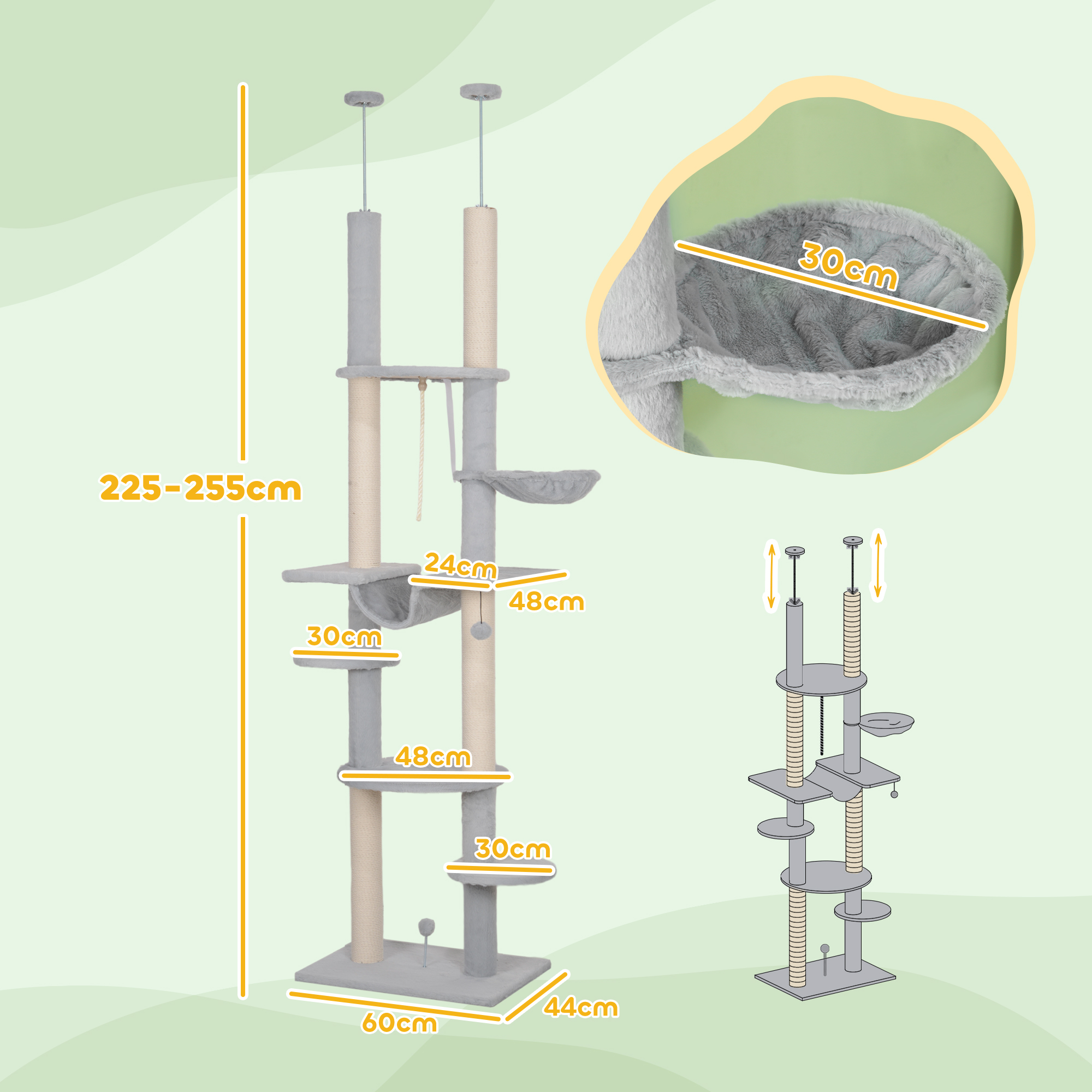 225-255cm

30cm

24cm

48cm

30cm

48cm

30cm

60cm

44cm