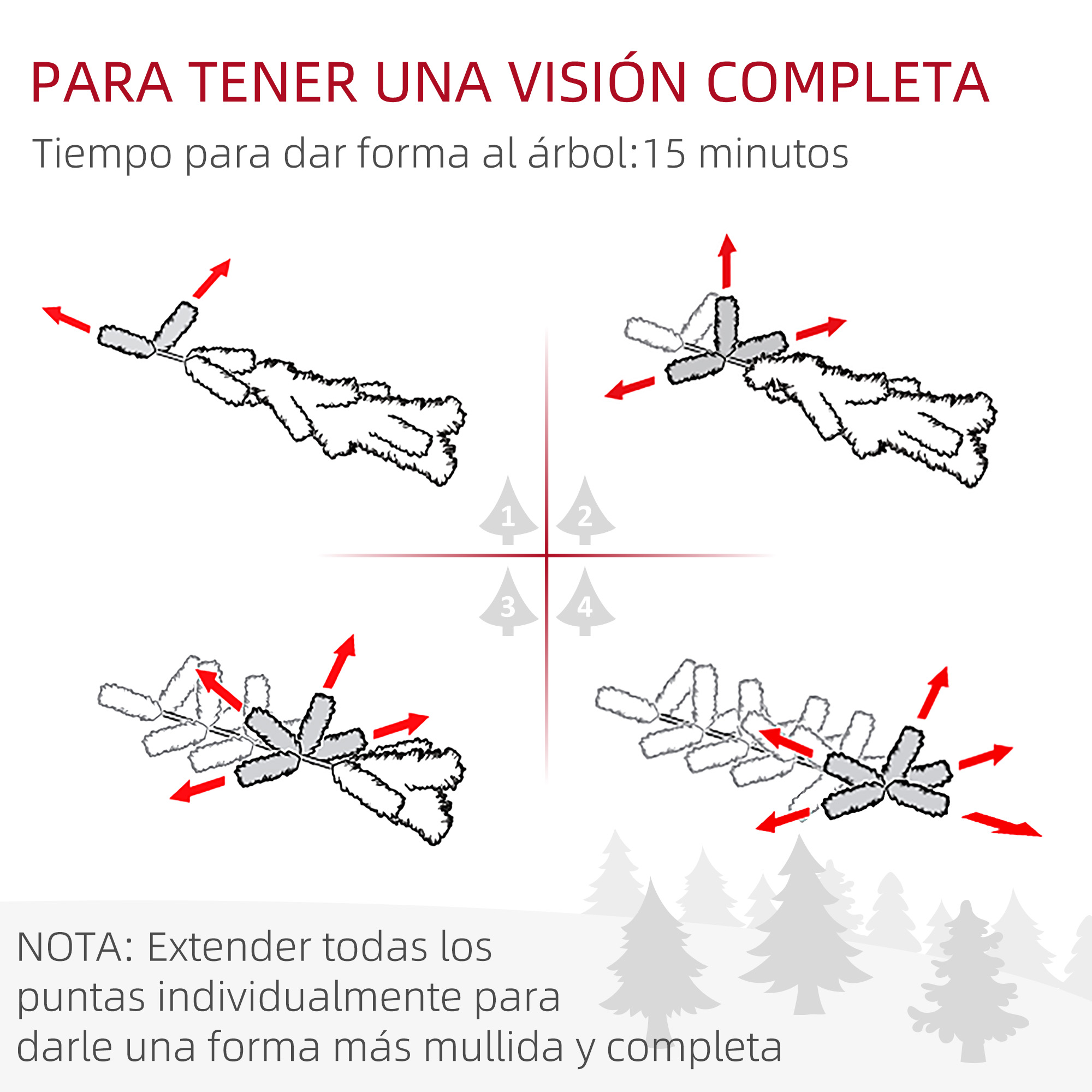 PARA TENER UNA VISIÓN COMPLETA

Tiempo para dar forma al árbol:15 minutos

1

2

3

4

NOTA: Extender todas los puntas individualmente para darle una forma más mullida y completa