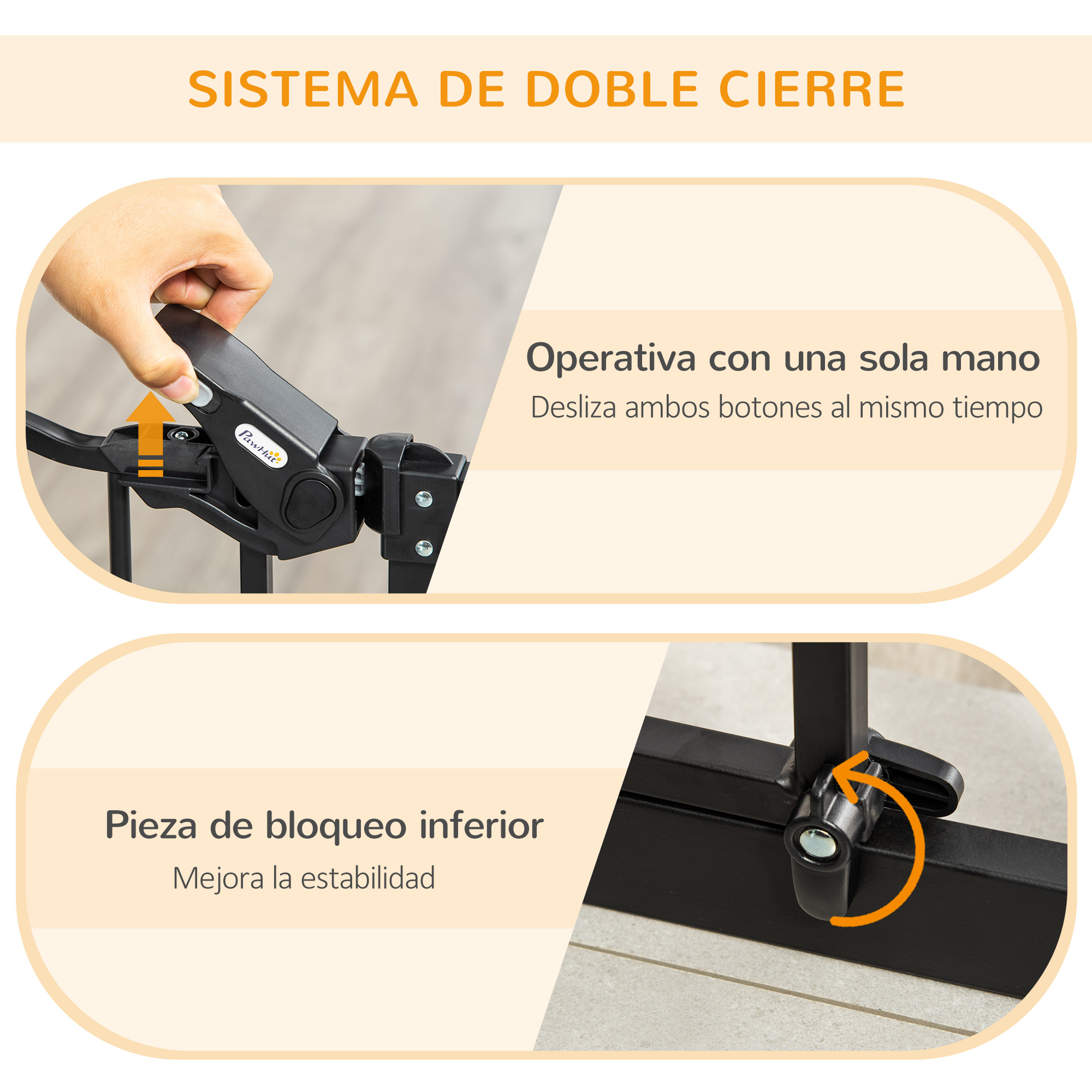 SISTEMA DE DOBLE CIERRE

PawHut

Operativa con una sola mano

Desliza ambos botones al mismo tiempo

Pieza de bloqueo inferior

Mejora la estabilidad