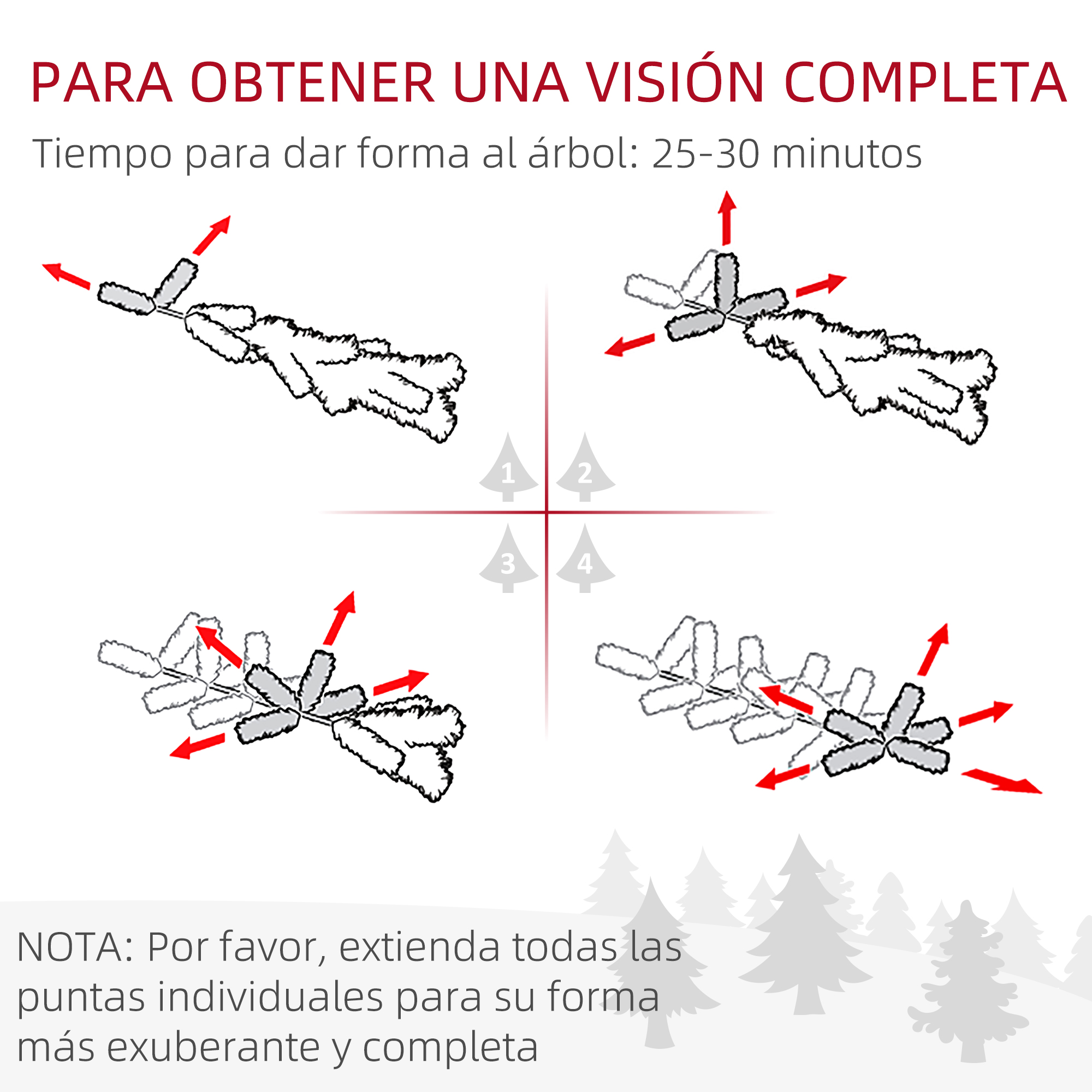 PARA OBTENER UNA VISIÓN COMPLETA

Tiempo para dar forma al árbol: 25-30 minutos

1

2

3

4

NOTA: Por favor, extienda todas las puntas individuales para su forma más exuberante y completa